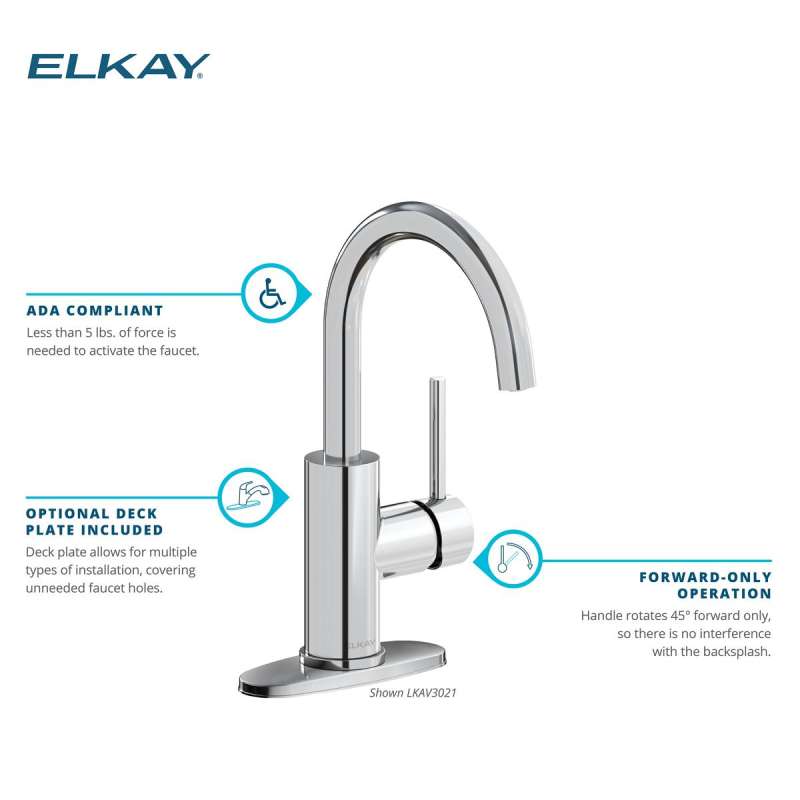 ELKAY®

ADA COMPLIANT
Less than 5 lbs. of force is needed to activate the faucet.

OPTIONAL DECK PLATE INCLUDED
Deck plate allows for multiple types of installation, covering unneeded faucet holes.

FORWARD-ONLY OPERATION
Handle rotates 45° forward only, so there is no interference with the backsplash.

ELKAY

Shown LKAV3021