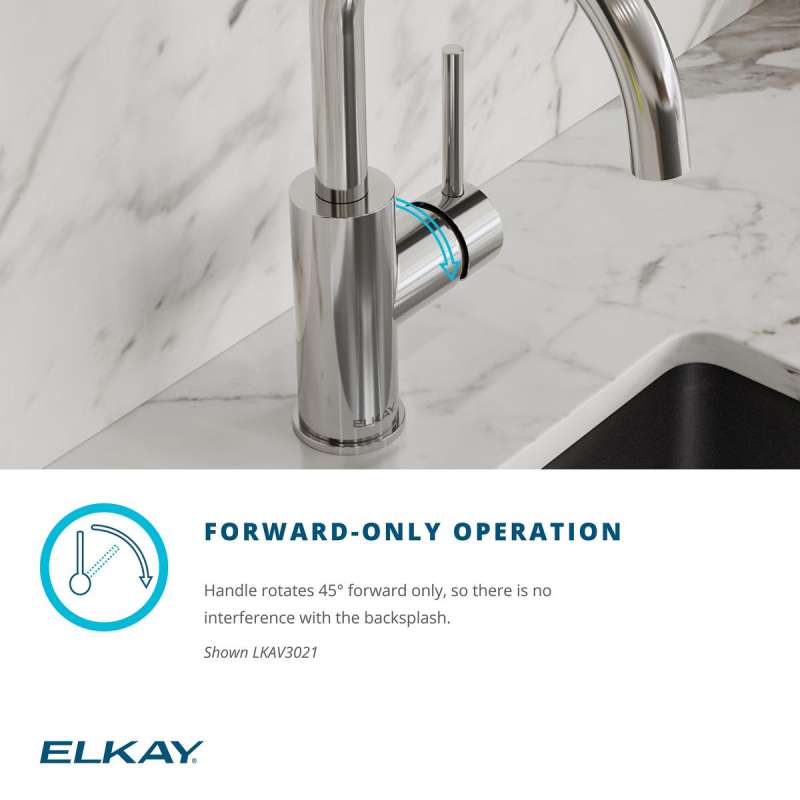 ELKAY

FORWARD-ONLY OPERATION

Handle rotates 45° forward only, so there is no interference with the backsplash.

Shown LKAV3021

ELKAY