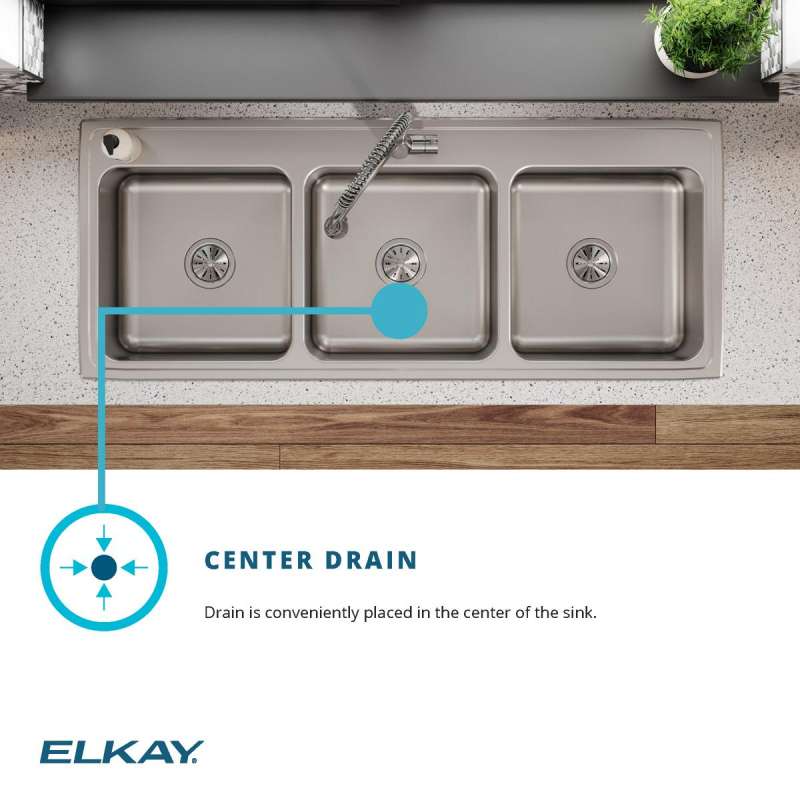 CENTER DRAIN

Drain is conveniently placed in the center of the sink.

ELKAY.