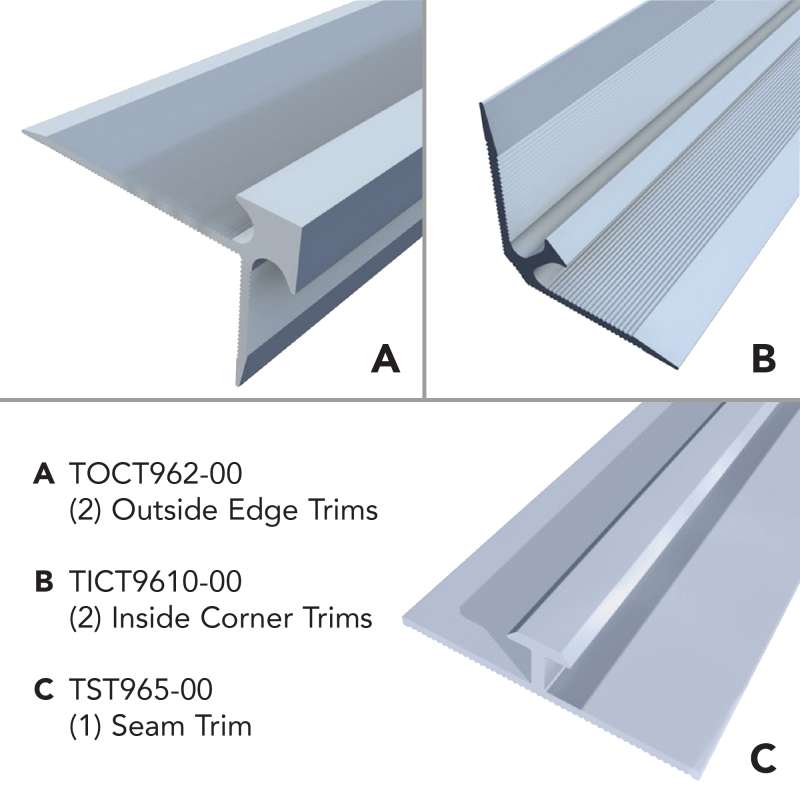 A

B

A TOCT962-00
(2) Outside Edge Trims

B TICT9610-00
(2) Inside Corner Trims

C TST965-00
(1) Seam Trim

C