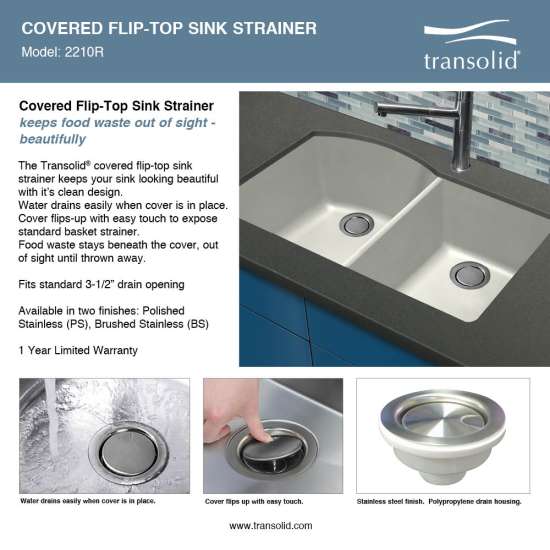 COVERED FLIP-TOP SINK STRAINER
Model: 2210R

transolid®

Covered Flip-Top Sink Strainer
keeps food waste out of sight - beautifully

The Transolid® covered flip-top sink strainer keeps your sink looking beautiful with it's clean design.
Water drains easily when cover is in place.
Cover flips-up with easy touch to expose standard basket strainer.
Food waste stays beneath the cover, out of sight until thrown away.

Fits standard 3-1/2" drain opening

Available in two finishes: Polished Stainless (PS), Brushed Stainless (BS)

1 Year Limited Warranty

Water drains easily when cover is in place.

Cover flips up with easy touch.

Stainless steel finish. Polypropylene drain housing.

www.transolid.com