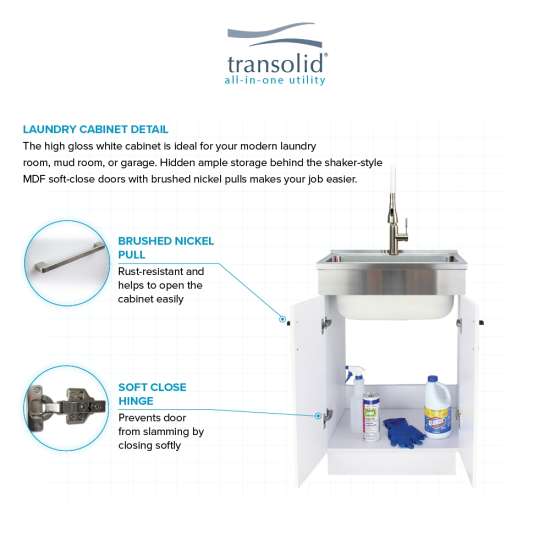 transolid®
all-in-one utility

LAUNDRY CABINET DETAIL
The high gloss white cabinet is ideal for your modern laundry room, mud room, or garage. Hidden ample storage behind the shaker-style MDF soft-close doors with brushed nickel pulls makes your job easier.

BRUSHED NICKEL PULL
Rust-resistant and helps to open the cabinet easily

SOFT CLOSE HINGE
Prevents door from slamming by closing softly