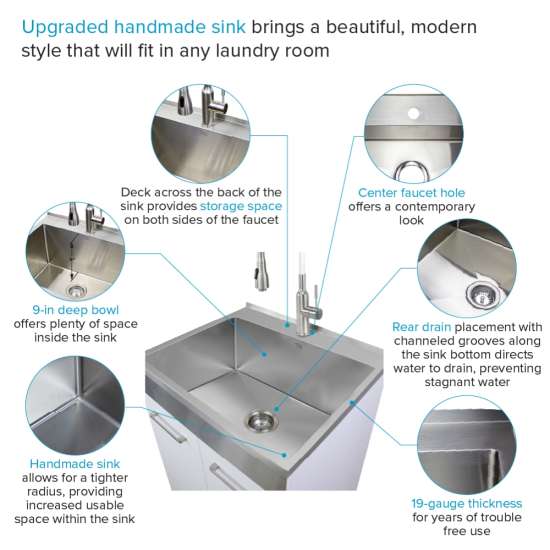 Upgraded handmade sink brings a beautiful, modern style that will fit in any laundry room

Deck across the back of the sink provides storage space on both sides of the faucet

Center faucet hole offers a contemporary look

9-in deep bowl offers plenty of space inside the sink

Rear drain placement with channeled grooves along the sink bottom directs water to drain, preventing stagnant water

Handmade sink allows for a tighter radius, providing increased usable space within the sink

19-gauge thickness for years of trouble free use