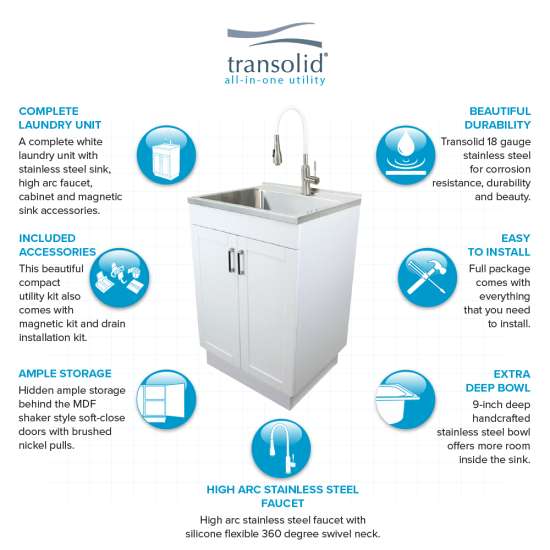 transolid®
all-in-one utility

COMPLETE LAUNDRY UNIT
A complete white laundry unit with stainless steel sink, high arc faucet, cabinet and magnetic sink accessories.

INCLUDED ACCESSORIES
This beautiful compact utility kit also comes with magnetic kit and drain installation kit.

AMPLE STORAGE
Hidden ample storage behind the MDF shaker style soft-close doors with brushed nickel pulls.

BEAUTIFUL DURABILITY
Transolid 18 gauge stainless steel for corrosion resistance, durability and beauty.

EASY TO INSTALL
Full package comes with everything that you need to install.

EXTRA DEEP BOWL
9-inch deep handcrafted stainless steel bowl offers more room inside the sink.

HIGH ARC STAINLESS STEEL FAUCET
High arc stainless steel faucet with silicone flexible 360 degree swivel neck.