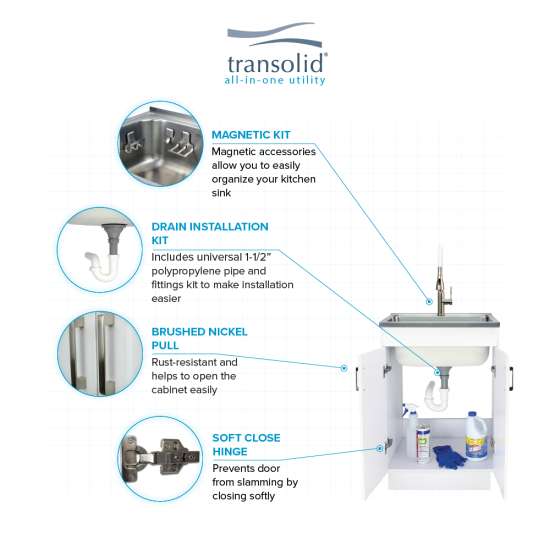 transolid®
all-in-one utility

MAGNETIC KIT
Magnetic accessories allow you to easily organize your kitchen sink

DRAIN INSTALLATION KIT
Includes universal 1-1/2" polypropylene pipe and fittings kit to make installation easier

BRUSHED NICKEL PULL
Rust-resistant and helps to open the cabinet easily

SOFT CLOSE HINGE
Prevents door from slamming by closing softly