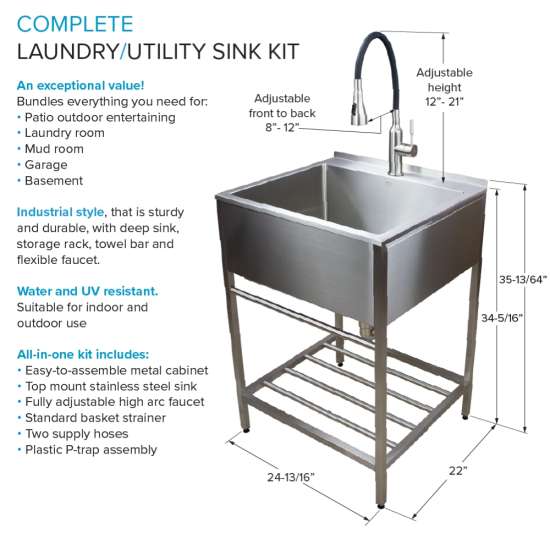 COMPLETE
LAUNDRY/UTILITY SINK KIT

An exceptional value!
Bundles everything you need for:
• Patio outdoor entertaining
• Laundry room
• Mud room
• Garage
• Basement

Industrial style, that is sturdy and durable, with deep sink, storage rack, towel bar and flexible faucet.

Water and UV resistant.
Suitable for indoor and outdoor use

All-in-one kit includes:
• Easy-to-assemble metal cabinet
• Top mount stainless steel sink
• Fully adjustable high arc faucet
• Standard basket strainer
• Two supply hoses
• Plastic P-trap assembly

Adjustable front to back 8"- 12"

Adjustable height 12"- 21"

35-13/64"

34-5/16"

24-13/16"

22"