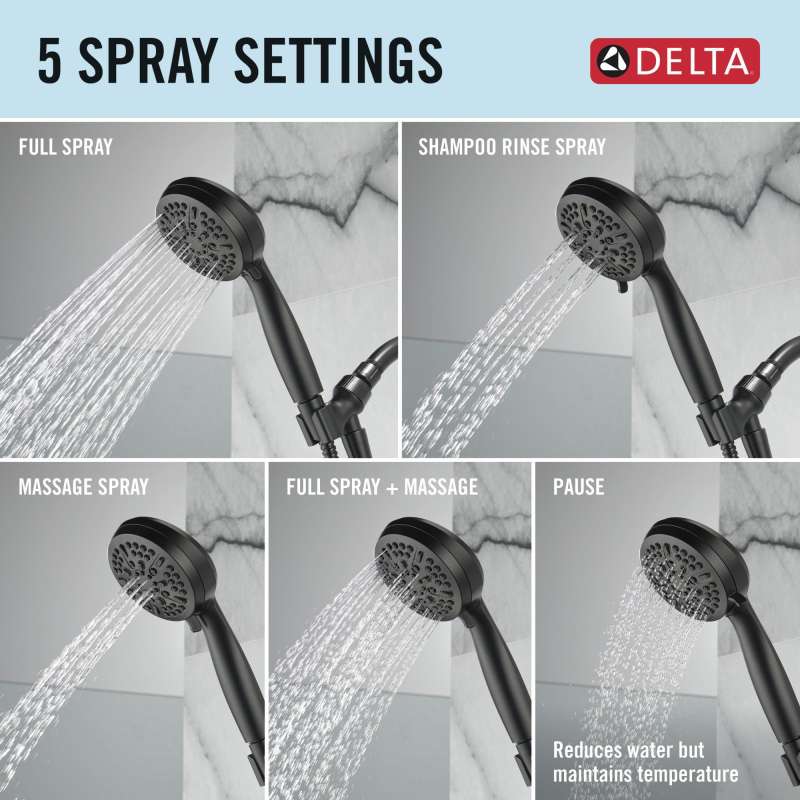 5 SPRAY SETTINGS

DELTA

FULL SPRAY

SHAMPOO RINSE SPRAY

MASSAGE SPRAY

FULL SPRAY + MASSAGE

PAUSE

Reduces water but maintains temperature