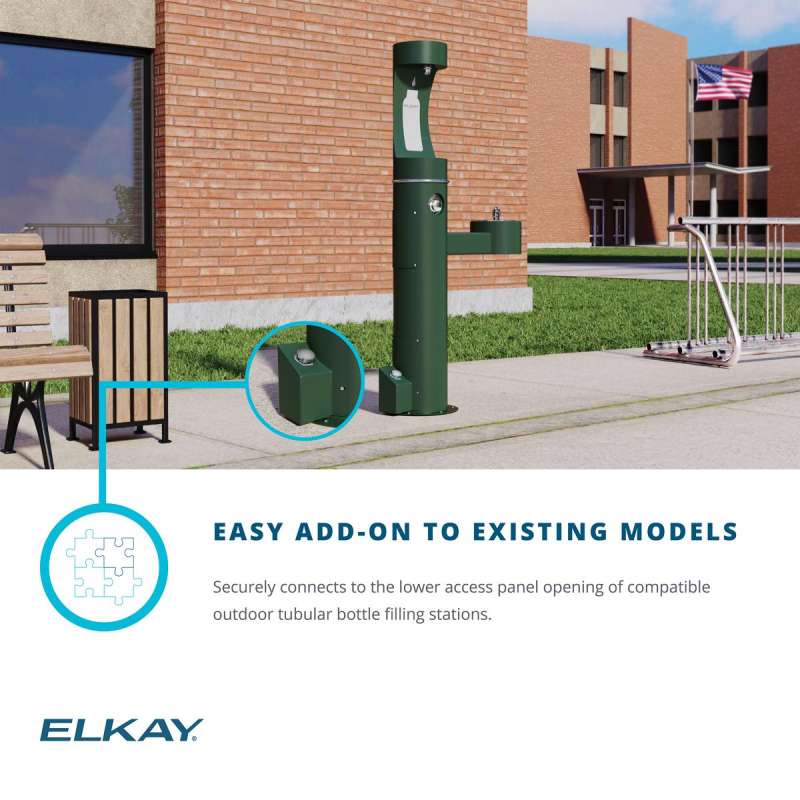 EASY ADD-ON TO EXISTING MODELS

Securely connects to the lower access panel opening of compatible outdoor tubular bottle filling stations.

ELKAY