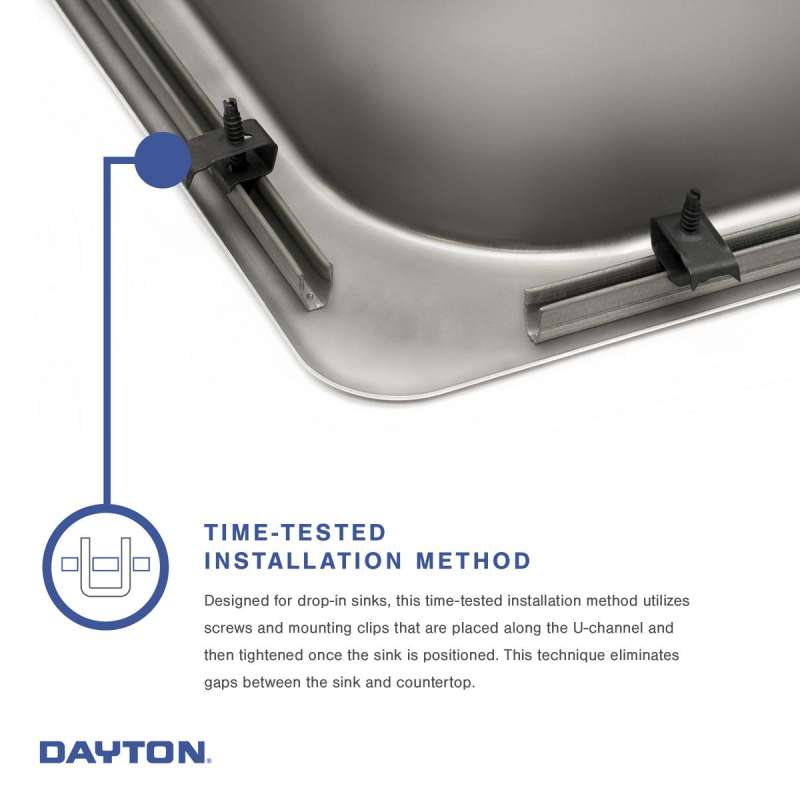 TIME-TESTED
INSTALLATION METHOD

Designed for drop-in sinks, this time-tested installation method utilizes screws and mounting clips that are placed along the U-channel and then tightened once the sink is positioned. This technique eliminates gaps between the sink and countertop.

DAYTON.