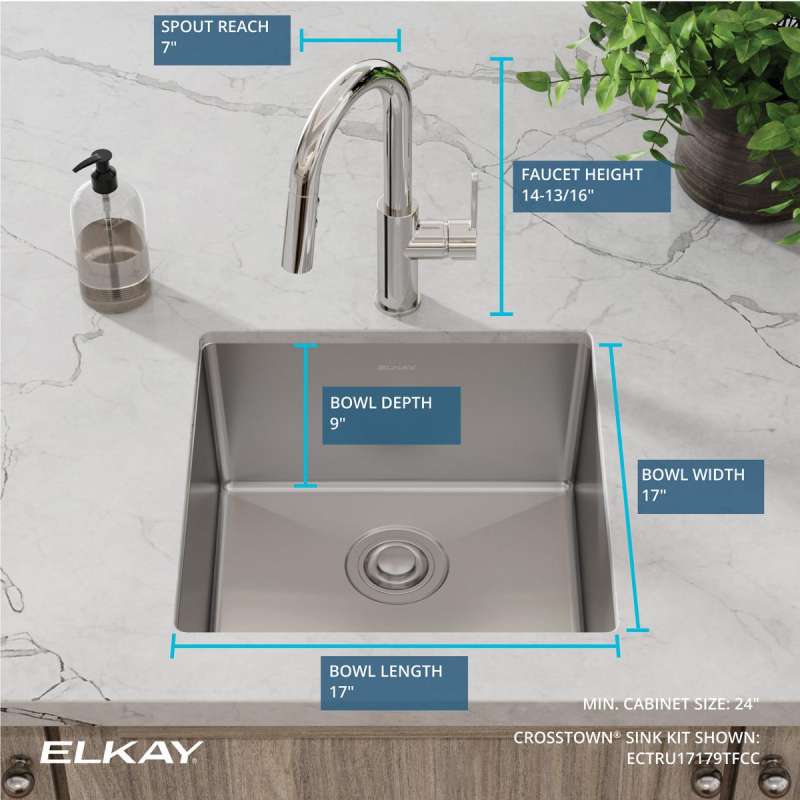 SPOUT REACH
7"

FAUCET HEIGHT
14-13/16"

ELKAY

BOWL DEPTH
9"

BOWL WIDTH
17"

BOWL LENGTH
17"

MIN. CABINET SIZE: 24"

ELKAY

CROSSTOWN® SINK KIT SHOWN:
ECTRU17179TFCC