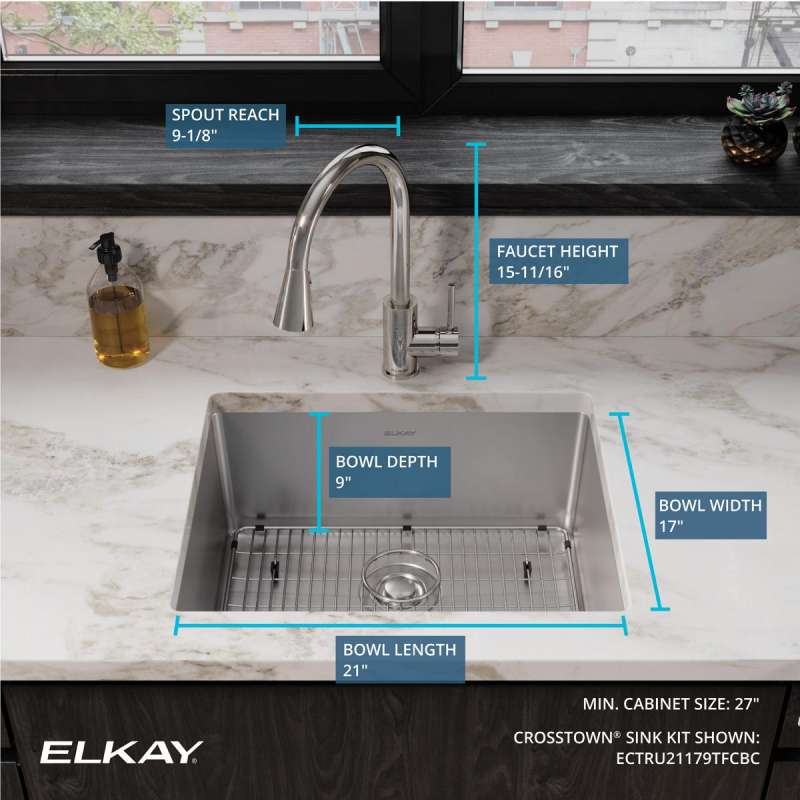 SPOUT REACH
9-1/8"

FAUCET HEIGHT
15-11/16"

ELKAY

BOWL DEPTH
9"

BOWL WIDTH
17"

BOWL LENGTH
21"

MIN. CABINET SIZE: 27"

CROSSTOWN® SINK KIT SHOWN:
ECTRU21179TFCBC

ELKAY