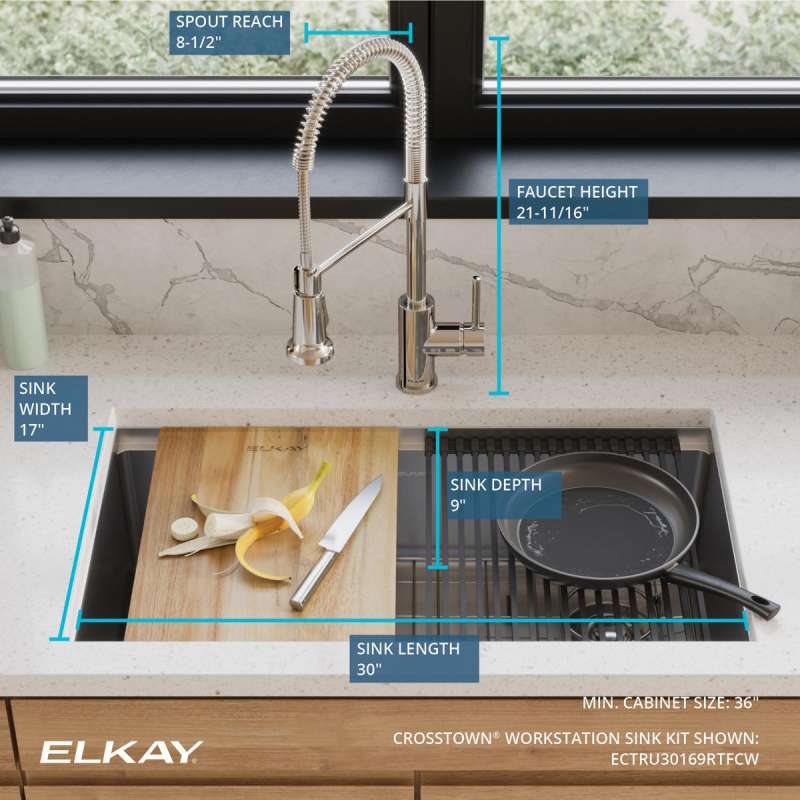 SPOUT REACH
8-1/2"

FAUCET HEIGHT
21-11/16"

SINK
WIDTH
17"

ELKAY

SINK DEPTH
9"

SINK LENGTH
30"

MIN. CABINET SIZE: 36"

ELKAY

CROSSTOWN® WORKSTATION SINK KIT SHOWN:
ECTRU30169RTFCW