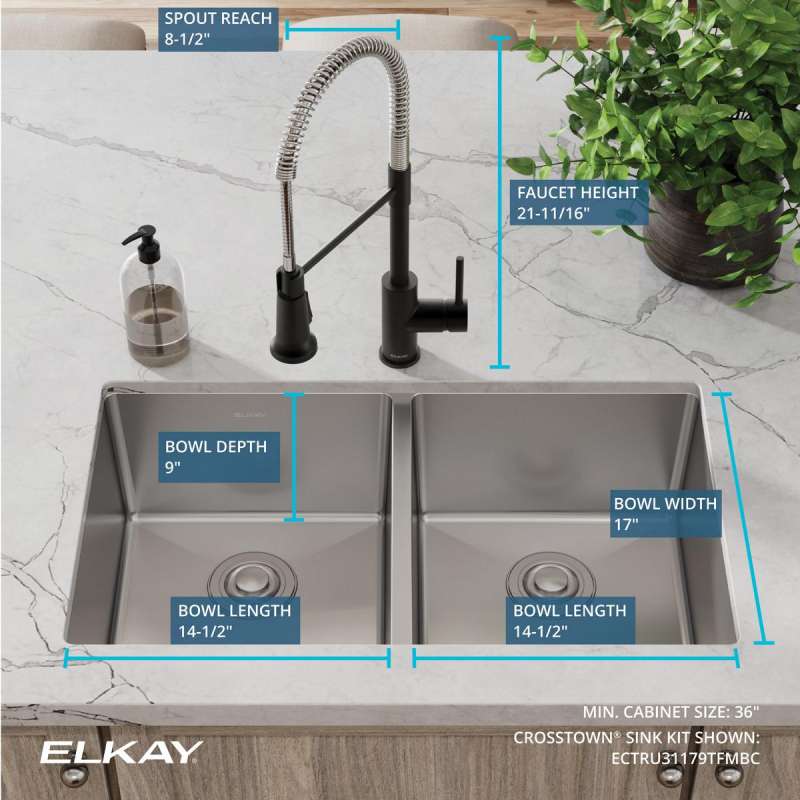 SPOUT REACH
8-1/2"

FAUCET HEIGHT
21-11/16"

BOWL DEPTH
9"

BOWL WIDTH
17"

BOWL LENGTH
14-1/2"

BOWL LENGTH
14-1/2"

MIN. CABINET SIZE: 36"

CROSSTOWN® SINK KIT SHOWN:
ECTRU31179TFMBC

ELKAY