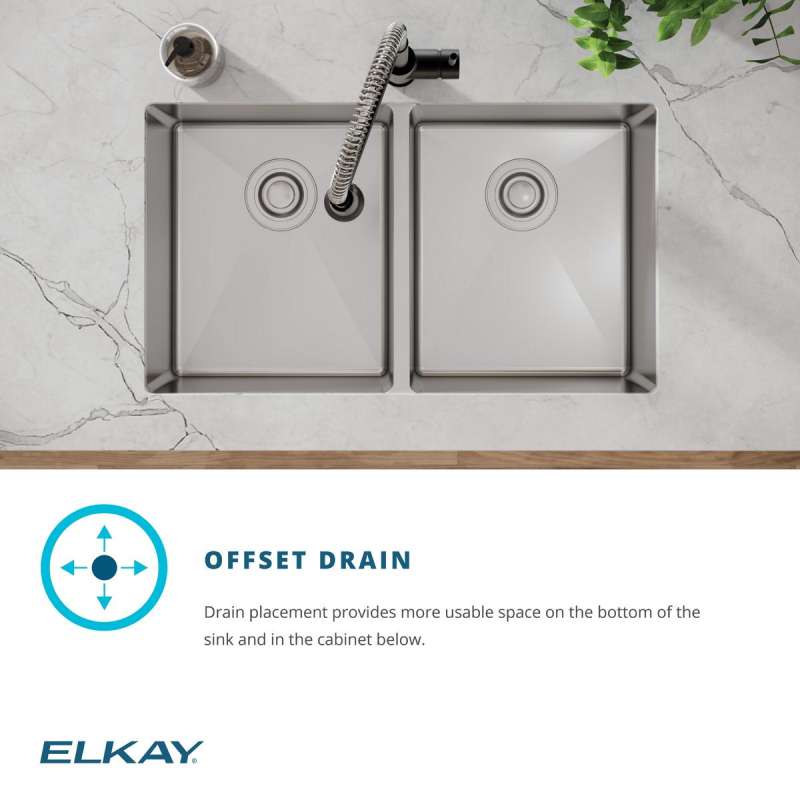 OFFSET DRAIN

Drain placement provides more usable space on the bottom of the sink and in the cabinet below.

ELKAY