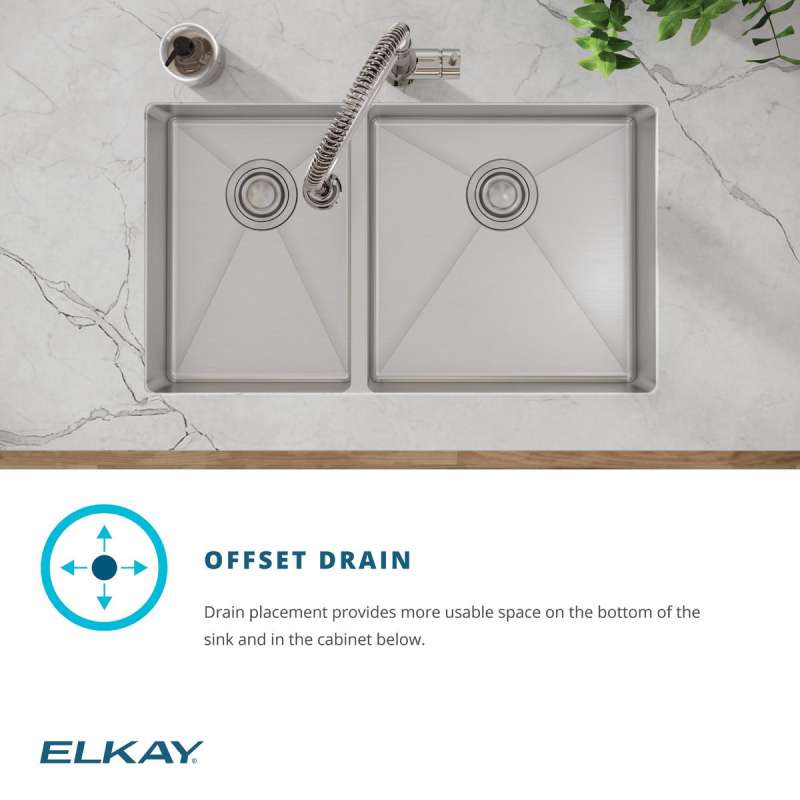 OFFSET DRAIN

Drain placement provides more usable space on the bottom of the sink and in the cabinet below.

ELKAY