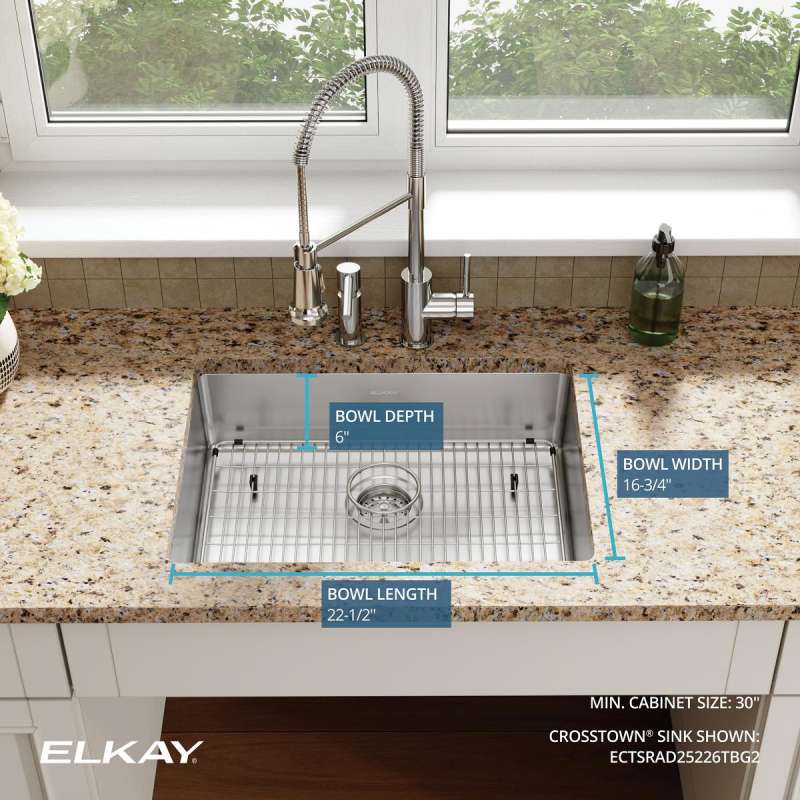 BOWL DEPTH
6"

BOWL WIDTH
16-3/4"

BOWL LENGTH
22-1/2"

MIN. CABINET SIZE: 30"

CROSSTOWN® SINK SHOWN:
ECTSRAD25226TBG2

ELKAY