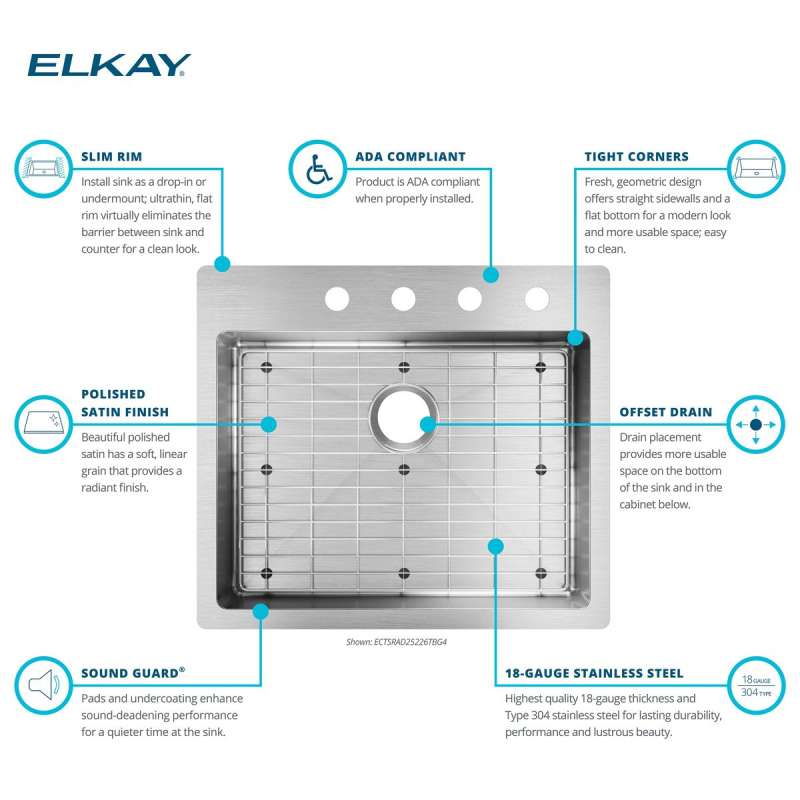 ELKAY

SLIM RIM
Install sink as a drop-in or undermount; ultrathin, flat rim virtually eliminates the barrier between sink and counter for a clean look.

ADA COMPLIANT
Product is ADA compliant when properly installed.

TIGHT CORNERS
Fresh, geometric design offers straight sidewalls and a flat bottom for a modern look and more usable space; easy to clean.

POLISHED SATIN FINISH
Beautiful polished satin has a soft, linear grain that provides a radiant finish.

OFFSET DRAIN
Drain placement provides more usable space on the bottom of the sink and in the cabinet below.

Shown: ECTSRAD25226TBG4

SOUND GUARD®
Pads and undercoating enhance sound-deadening performance for a quieter time at the sink.

18-GAUGE STAINLESS STEEL
Highest quality 18-gauge thickness and Type 304 stainless steel for lasting durability, performance and lustrous beauty.

18 GAUGE
304 TYPE