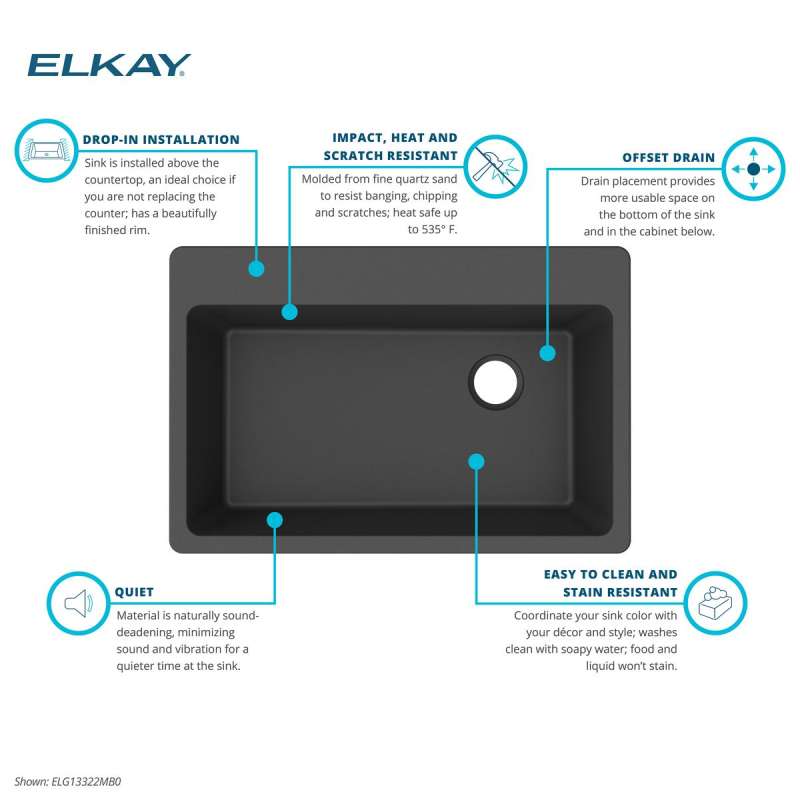 ELKAY

DROP-IN INSTALLATION
Sink is installed above the countertop, an ideal choice if you are not replacing the counter; has a beautifully finished rim.

IMPACT, HEAT AND SCRATCH RESISTANT
Molded from fine quartz sand to resist banging, chipping and scratches; heat safe up to 535° F.

OFFSET DRAIN
Drain placement provides more usable space on the bottom of the sink and in the cabinet below.

QUIET
Material is naturally sound-deadening, minimizing sound and vibration for a quieter time at the sink.

EASY TO CLEAN AND STAIN RESISTANT
Coordinate your sink color with your décor and style; washes clean with soapy water; food and liquid won't stain.

Shown: ELG13322MB0