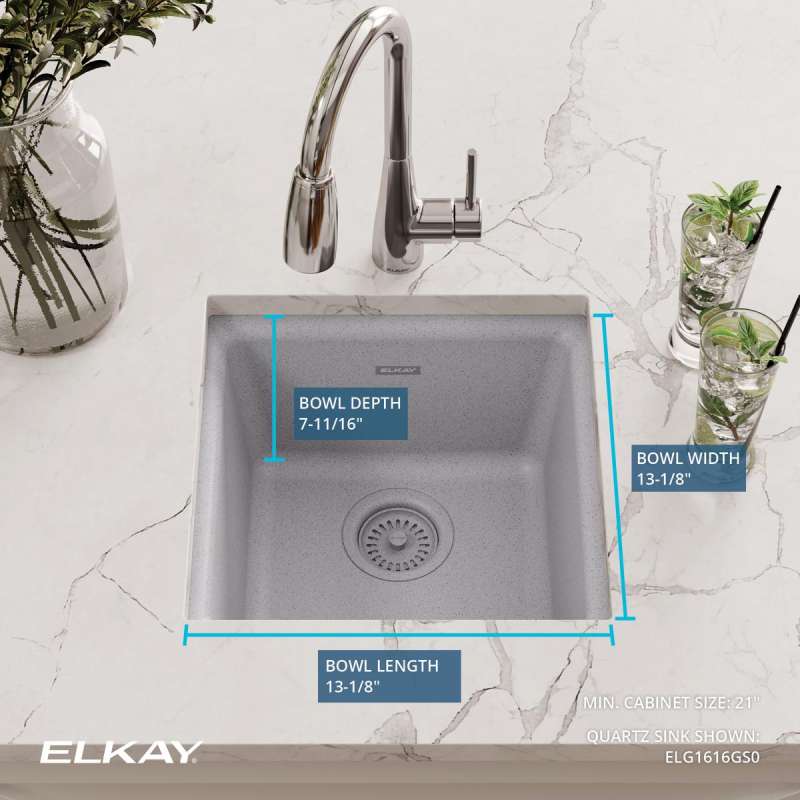 ELKAY

BOWL DEPTH
7-11/16"

BOWL WIDTH
13-1/8"

BOWL LENGTH
13-1/8"

MIN. CABINET SIZE: 21"

QUARTZ SINK SHOWN:
ELG1616GS0

ELKAY