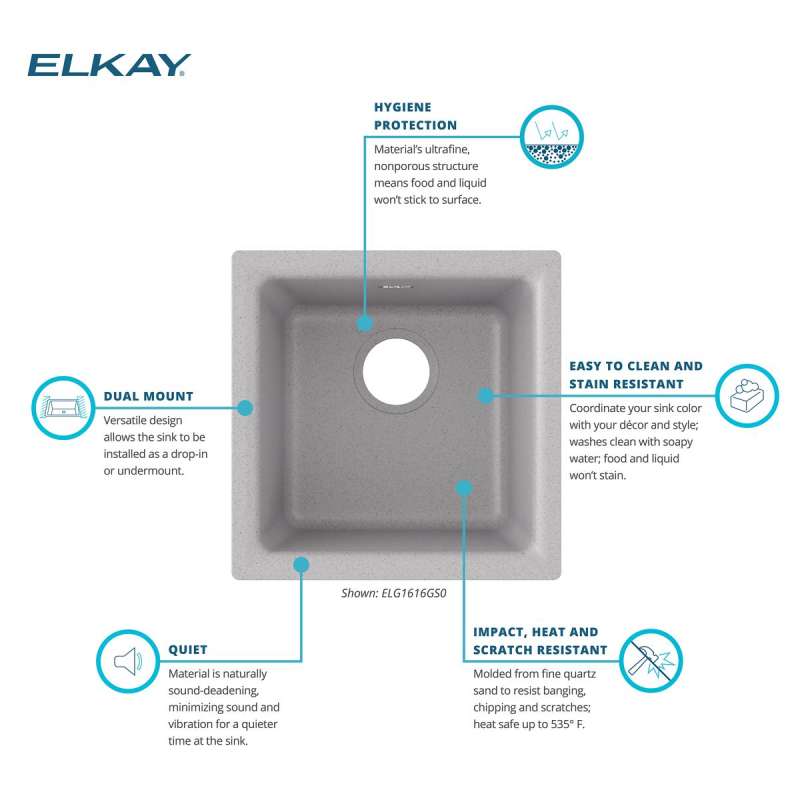 ELKAY

HYGIENE PROTECTION

Material's ultrafine, nonporous structure means food and liquid won't stick to surface.

DUAL MOUNT

Versatile design allows the sink to be installed as a drop-in or undermount.

EASY TO CLEAN AND STAIN RESISTANT

Coordinate your sink color with your décor and style; washes clean with soapy water; food and liquid won't stain.

Shown: ELG1616GS0

QUIET

Material is naturally sound-deadening, minimizing sound and vibration for a quieter time at the sink.

IMPACT, HEAT AND SCRATCH RESISTANT

Molded from fine quartz sand to resist banging, chipping and scratches; heat safe up to 535° F.