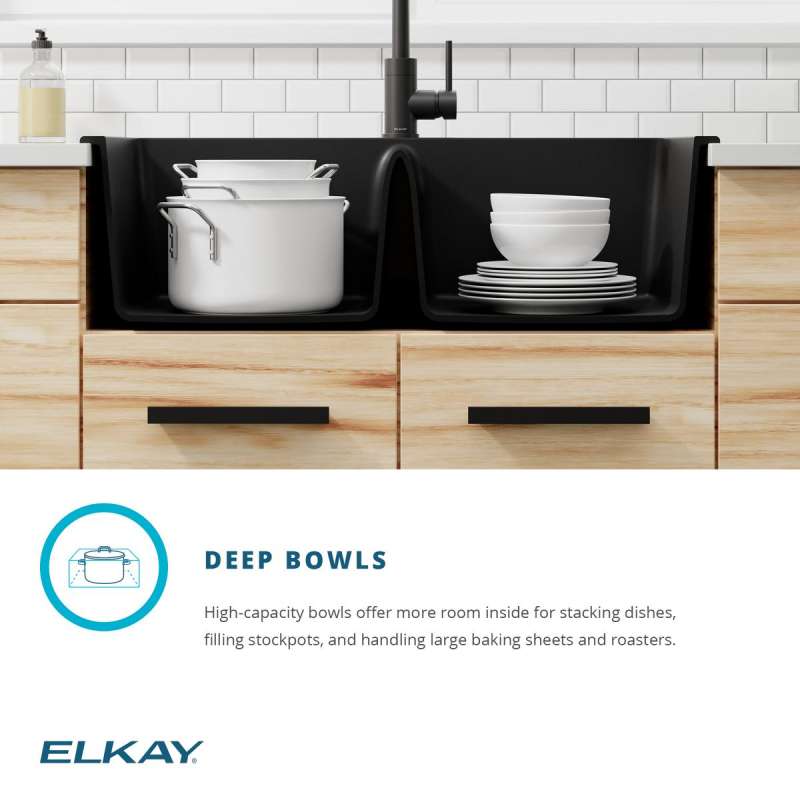 DEEP BOWLS

High-capacity bowls offer more room inside for stacking dishes, filling stockpots, and handling large baking sheets and roasters.

ELKAY