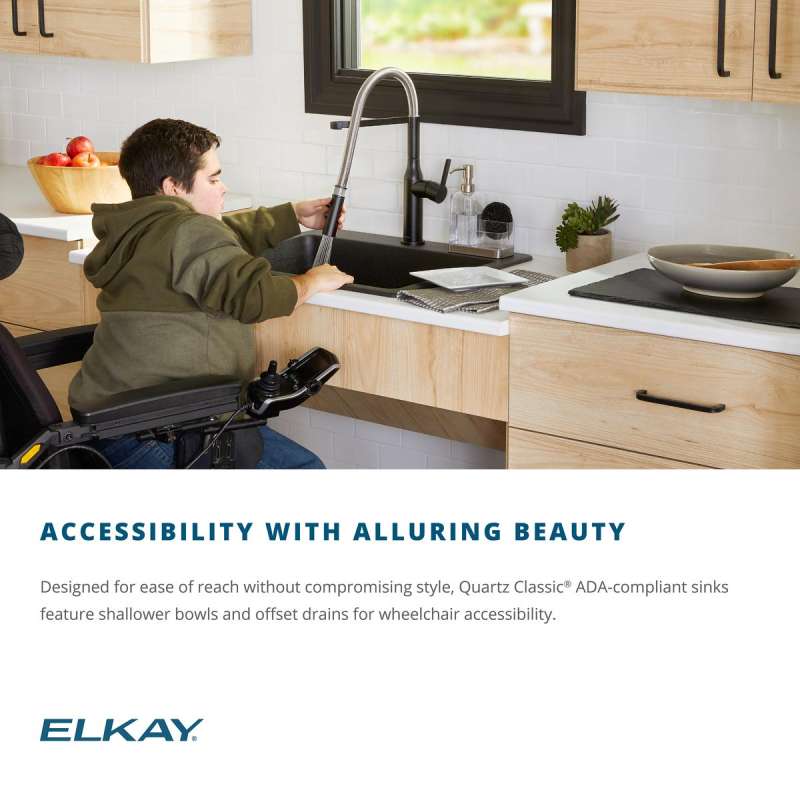 ACCESSIBILITY WITH ALLURING BEAUTY

Designed for ease of reach without compromising style, Quartz Classic® ADA-compliant sinks feature shallower bowls and offset drains for wheelchair accessibility.

ELKAY