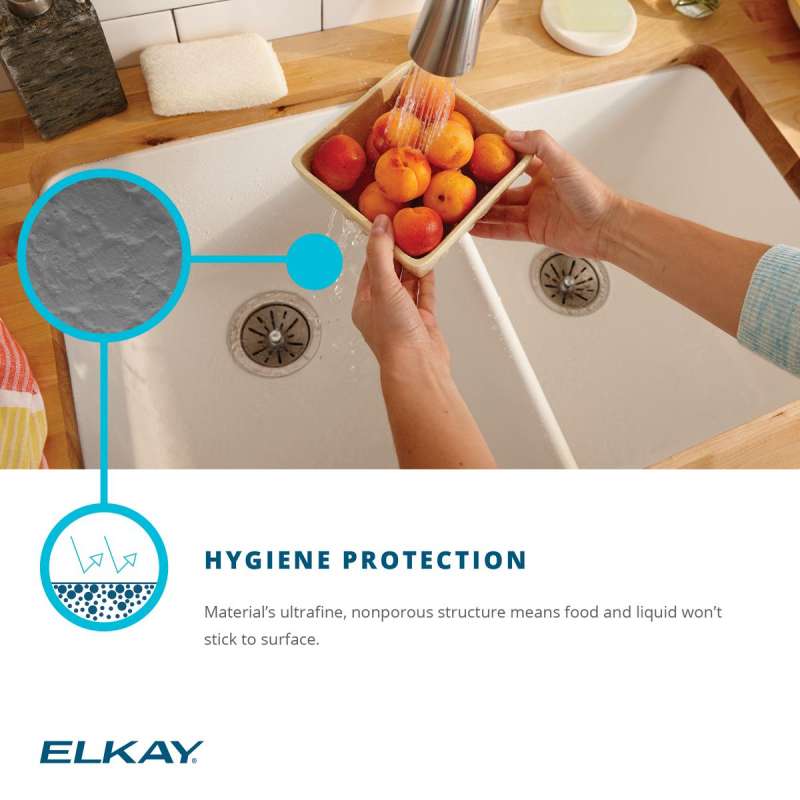 HYGIENE PROTECTION

Material's ultrafine, nonporous structure means food and liquid won't stick to surface.

ELKAY