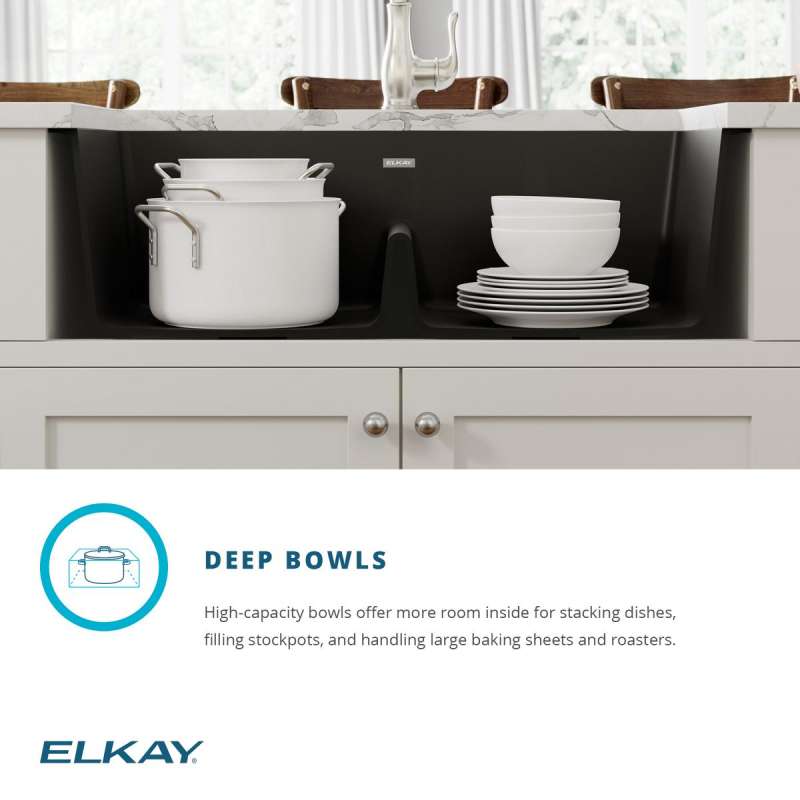 ELKAY

DEEP BOWLS

High-capacity bowls offer more room inside for stacking dishes, filling stockpots, and handling large baking sheets and roasters.

ELKAY