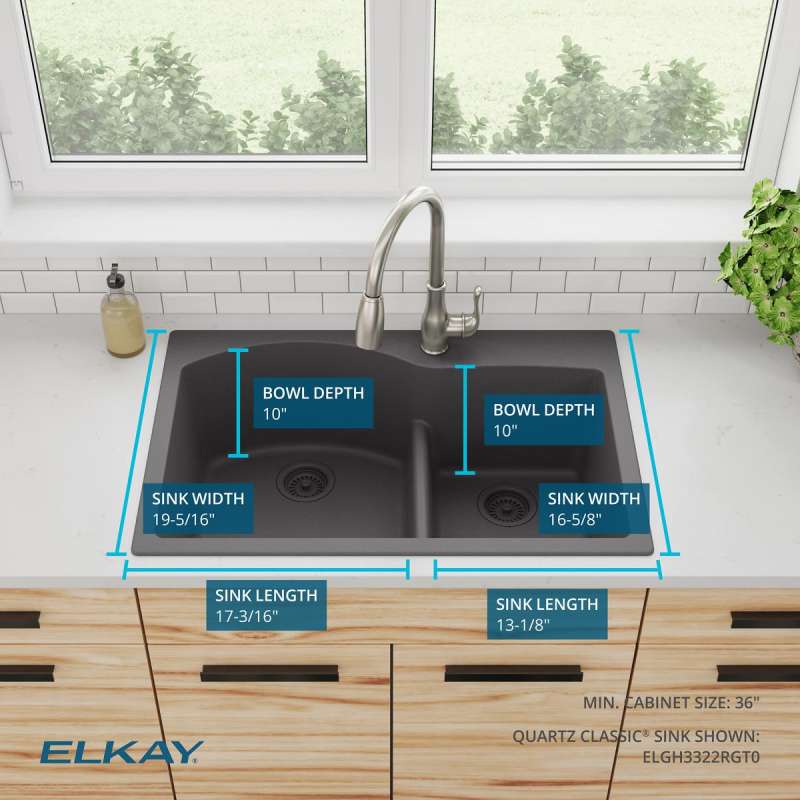 BOWL DEPTH
10"

BOWL DEPTH
10"

SINK WIDTH
19-5/16"

SINK WIDTH
16-5/8"

SINK LENGTH
17-3/16"

SINK LENGTH
13-1/8"

MIN. CABINET SIZE: 36"

QUARTZ CLASSIC® SINK SHOWN:
ELGH3322RGT0

ELKAY