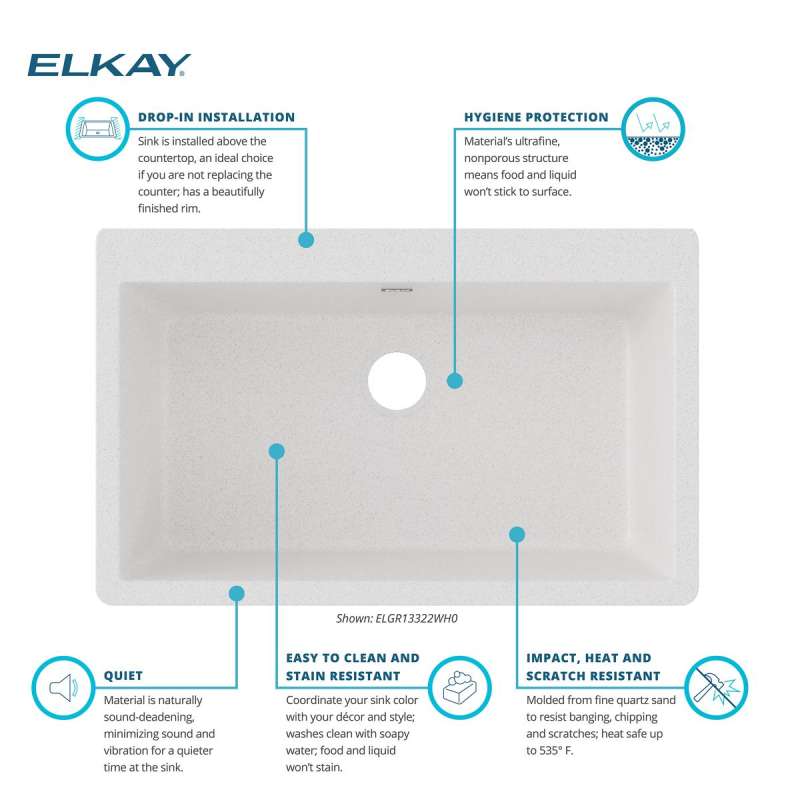 ELKAY

DROP-IN INSTALLATION
Sink is installed above the countertop, an ideal choice if you are not replacing the counter; has a beautifully finished rim.

HYGIENE PROTECTION
Material's ultrafine, nonporous structure means food and liquid won't stick to surface.

Shown: ELGR13322WH0

QUIET
Material is naturally sound-deadening, minimizing sound and vibration for a quieter time at the sink.

EASY TO CLEAN AND STAIN RESISTANT
Coordinate your sink color with your décor and style; washes clean with soapy water; food and liquid won't stain.

IMPACT, HEAT AND SCRATCH RESISTANT
Molded from fine quartz sand to resist banging, chipping and scratches; heat safe up to 535° F.