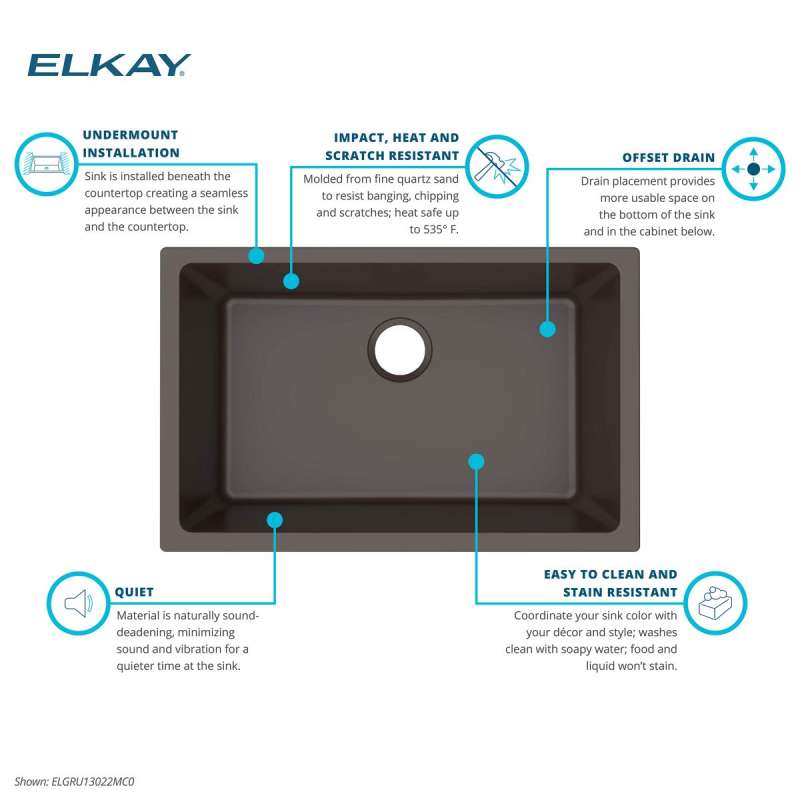 ELKAY

UNDERMOUNT INSTALLATION
Sink is installed beneath the countertop creating a seamless appearance between the sink and the countertop.

IMPACT, HEAT AND SCRATCH RESISTANT
Molded from fine quartz sand to resist banging, chipping and scratches; heat safe up to 535° F.

OFFSET DRAIN
Drain placement provides more usable space on the bottom of the sink and in the cabinet below.

QUIET
Material is naturally sound-deadening, minimizing sound and vibration for a quieter time at the sink.

EASY TO CLEAN AND STAIN RESISTANT
Coordinate your sink color with your décor and style; washes clean with soapy water; food and liquid won't stain.

Shown: ELGRU13022MC0