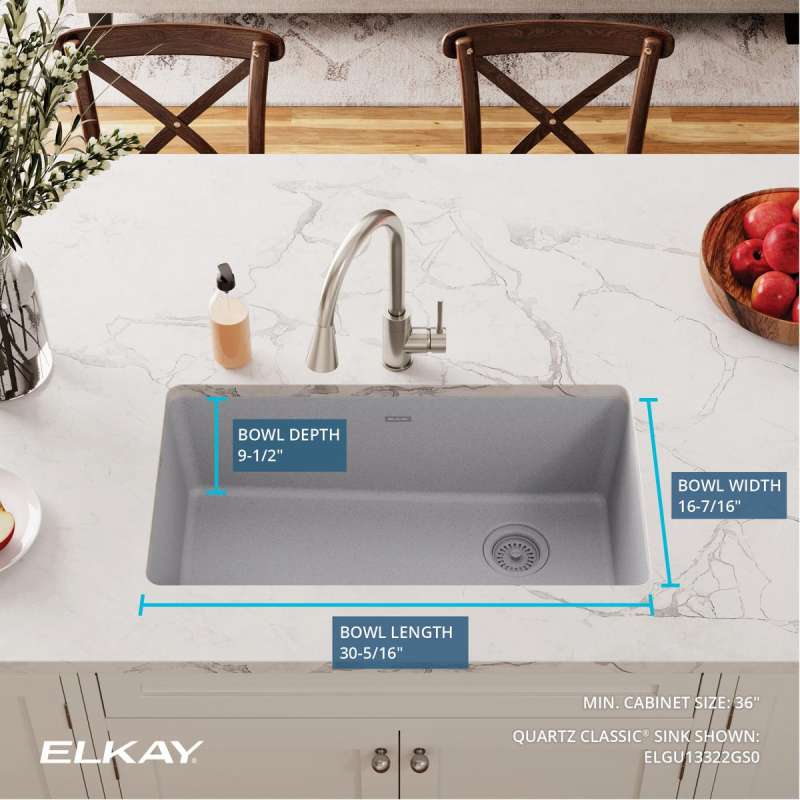 BOWL DEPTH
9-1/2"

BOWL WIDTH
16-7/16"

BOWL LENGTH
30-5/16"

MIN. CABINET SIZE: 36"

QUARTZ CLASSIC® SINK SHOWN:
ELGU13322GS0

ELKAY