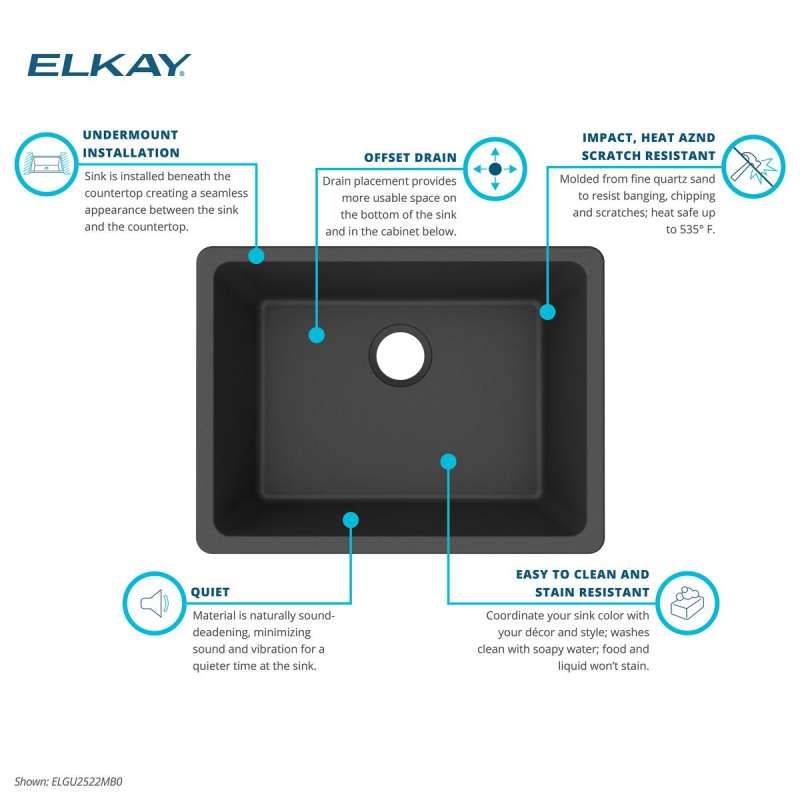 ELKAY

UNDERMOUNT INSTALLATION
Sink is installed beneath the countertop creating a seamless appearance between the sink and the countertop.

OFFSET DRAIN
Drain placement provides more usable space on the bottom of the sink and in the cabinet below.

IMPACT, HEAT AZND SCRATCH RESISTANT
Molded from fine quartz sand to resist banging, chipping and scratches; heat safe up to 535° F.

QUIET
Material is naturally sound-deadening, minimizing sound and vibration for a quieter time at the sink.

EASY TO CLEAN AND STAIN RESISTANT
Coordinate your sink color with your décor and style; washes clean with soapy water; food and liquid won't stain.

Shown: ELGU2522MB0