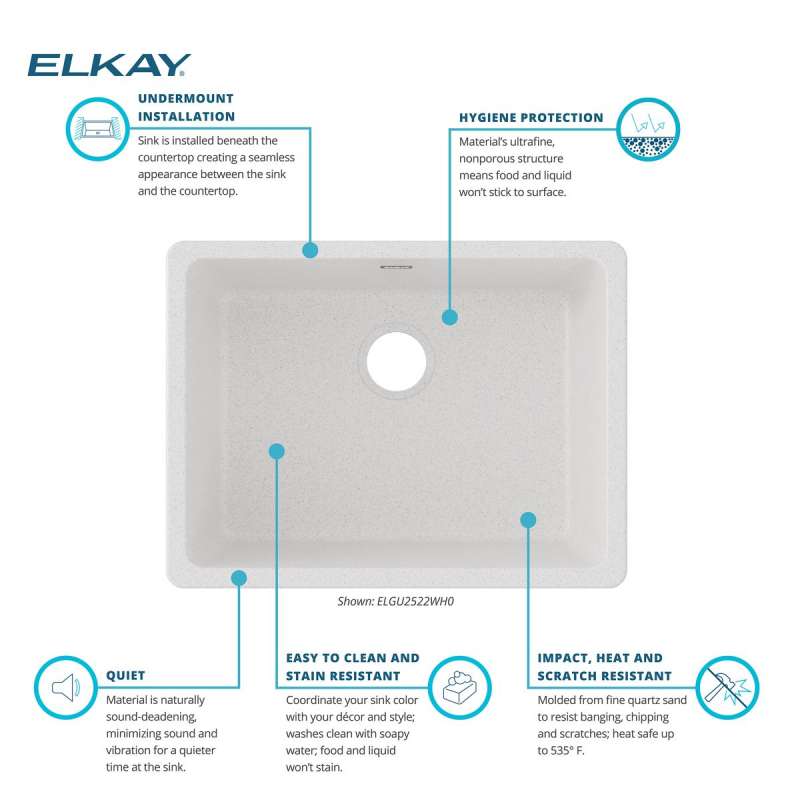 ELKAY

UNDERMOUNT INSTALLATION

Sink is installed beneath the countertop creating a seamless appearance between the sink and the countertop.

HYGIENE PROTECTION

Material's ultrafine, nonporous structure means food and liquid won't stick to surface.

Shown: ELGU2522WH0

QUIET

Material is naturally sound-deadening, minimizing sound and vibration for a quieter time at the sink.

EASY TO CLEAN AND STAIN RESISTANT

Coordinate your sink color with your décor and style; washes clean with soapy water; food and liquid won't stain.

IMPACT, HEAT AND SCRATCH RESISTANT

Molded from fine quartz sand to resist banging, chipping and scratches; heat safe up to 535° F.