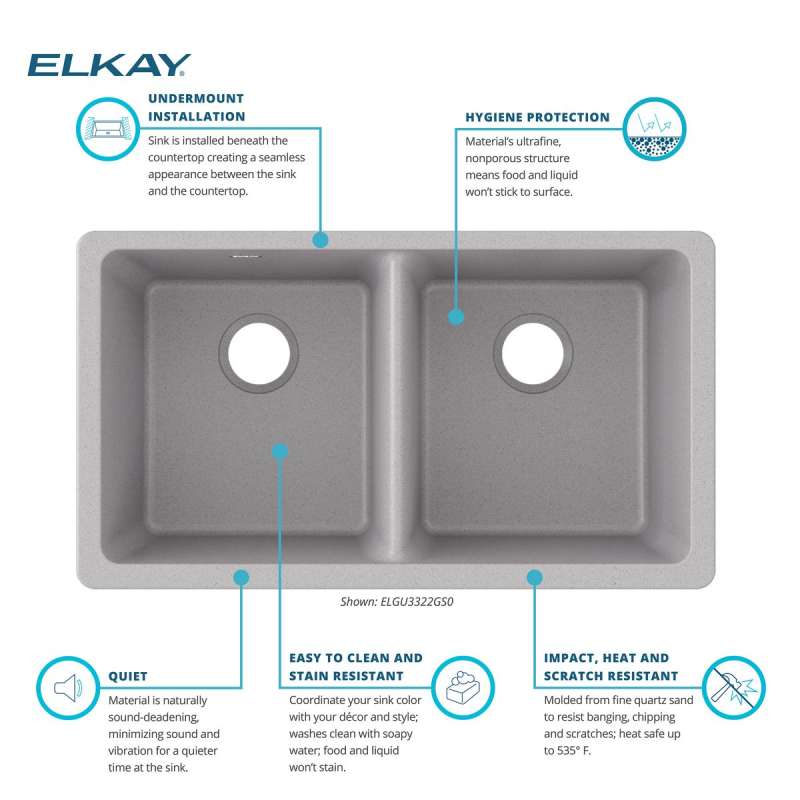 ELKAY

UNDERMOUNT INSTALLATION
Sink is installed beneath the countertop creating a seamless appearance between the sink and the countertop.

HYGIENE PROTECTION
Material's ultrafine, nonporous structure means food and liquid won't stick to surface.

Shown: ELGU3322GS0

QUIET
Material is naturally sound-deadening, minimizing sound and vibration for a quieter time at the sink.

EASY TO CLEAN AND STAIN RESISTANT
Coordinate your sink color with your décor and style; washes clean with soapy water; food and liquid won't stain.

IMPACT, HEAT AND SCRATCH RESISTANT
Molded from fine quartz sand to resist banging, chipping and scratches; heat safe up to 535° F.