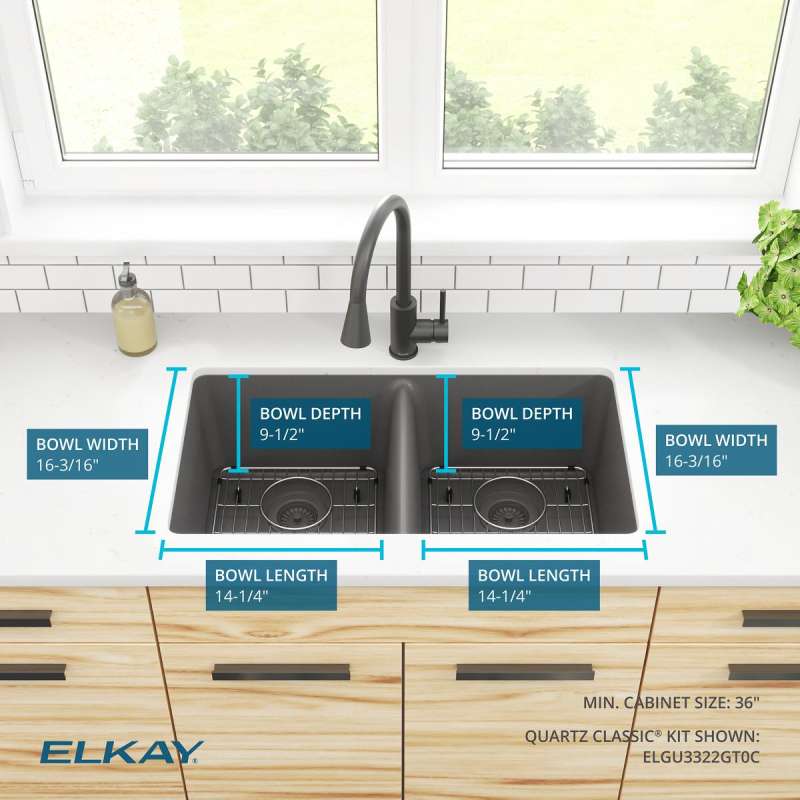 BOWL WIDTH
16-3/16"

BOWL DEPTH
9-1/2"

BOWL DEPTH
9-1/2"

BOWL WIDTH
16-3/16"

BOWL LENGTH
14-1/4"

BOWL LENGTH
14-1/4"

MIN. CABINET SIZE: 36"

QUARTZ CLASSIC® KIT SHOWN:
ELGU3322GT0C

ELKAY