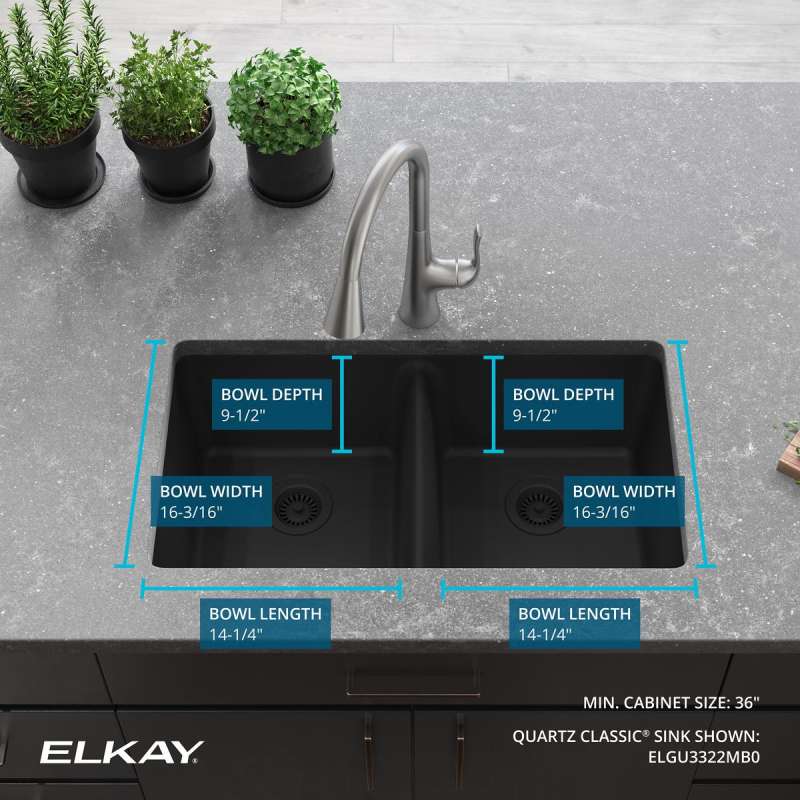 BOWL DEPTH
9-1/2"

BOWL DEPTH
9-1/2"

BOWL WIDTH
16-3/16"

BOWL WIDTH
16-3/16"

BOWL LENGTH
14-1/4"

BOWL LENGTH
14-1/4"

MIN. CABINET SIZE: 36"

QUARTZ CLASSIC® SINK SHOWN:
ELGU3322MB0

ELKAY