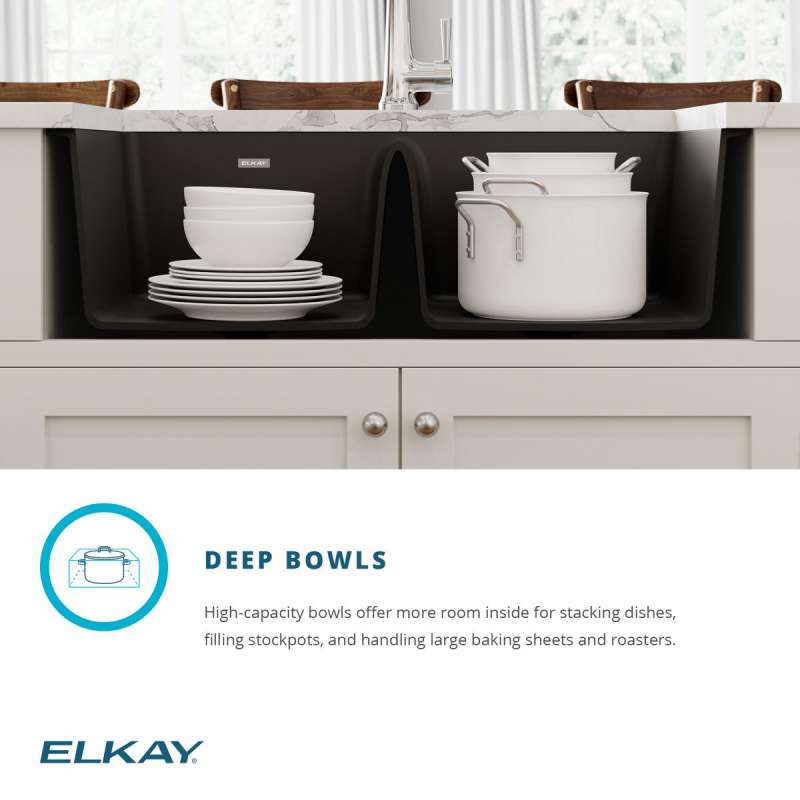 ELKAY

DEEP BOWLS

High-capacity bowls offer more room inside for stacking dishes, filling stockpots, and handling large baking sheets and roasters.

ELKAY