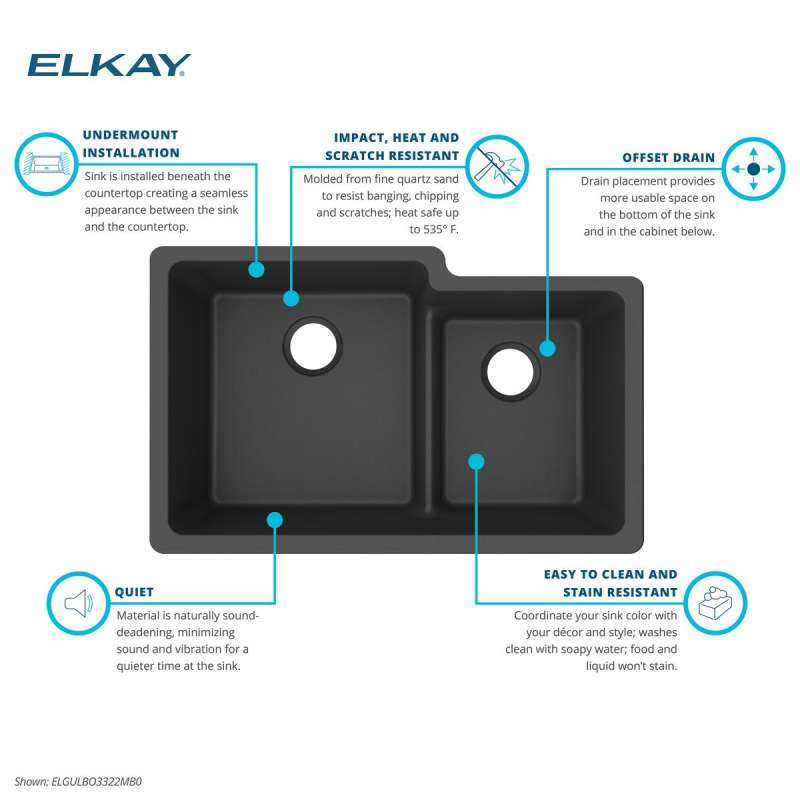 ELKAY

UNDERMOUNT INSTALLATION

Sink is installed beneath the countertop creating a seamless appearance between the sink and the countertop.

IMPACT, HEAT AND SCRATCH RESISTANT

Molded from fine quartz sand to resist banging, chipping and scratches; heat safe up to 535° F.

OFFSET DRAIN

Drain placement provides more usable space on the bottom of the sink and in the cabinet below.

QUIET

Material is naturally sound-deadening, minimizing sound and vibration for a quieter time at the sink.

EASY TO CLEAN AND STAIN RESISTANT

Coordinate your sink color with your décor and style; washes clean with soapy water; food and liquid won't stain.

Shown: ELGULBO3322MB0