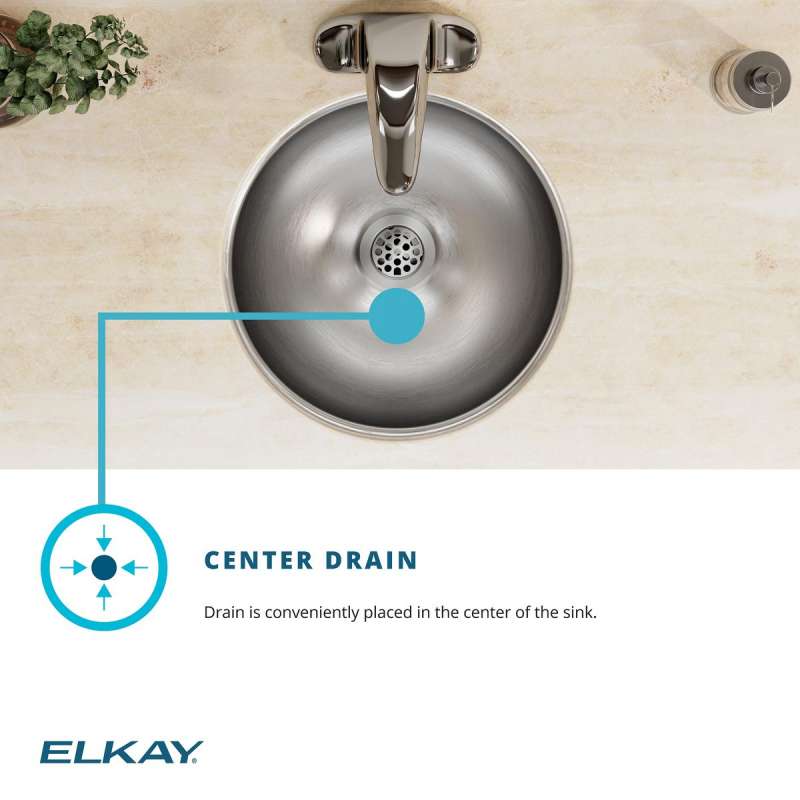 CENTER DRAIN

Drain is conveniently placed in the center of the sink.

ELKAY