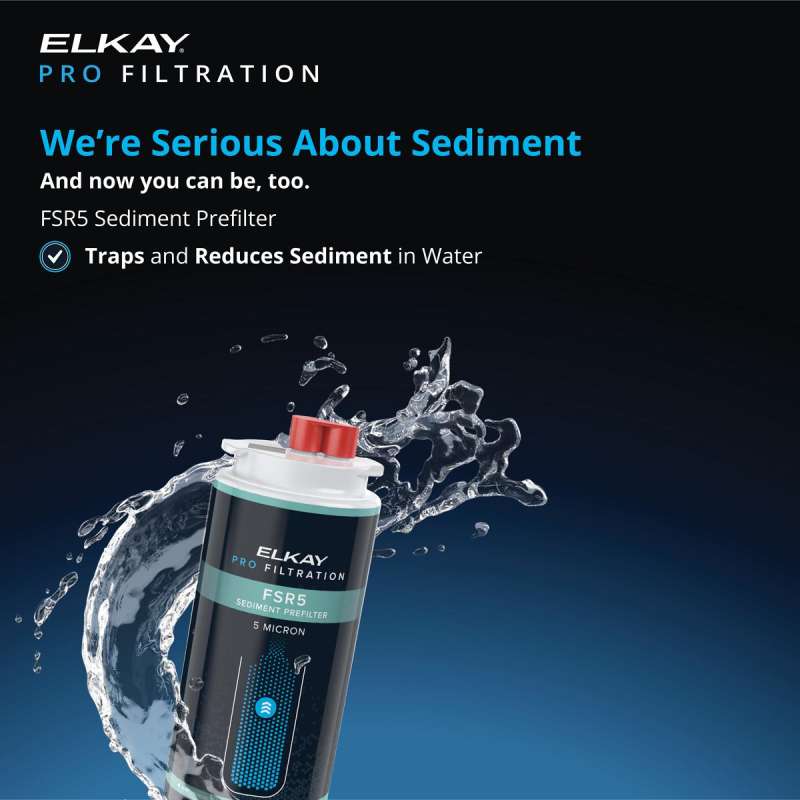 ELKAY
PRO FILTRATION

We're Serious About Sediment

And now you can be, too.

FSR5 Sediment Prefilter

Traps and Reduces Sediment in Water

ELKAY
PRO FILTRATION
FSR5
SEDIMENT PREFILTER
5 MICRON