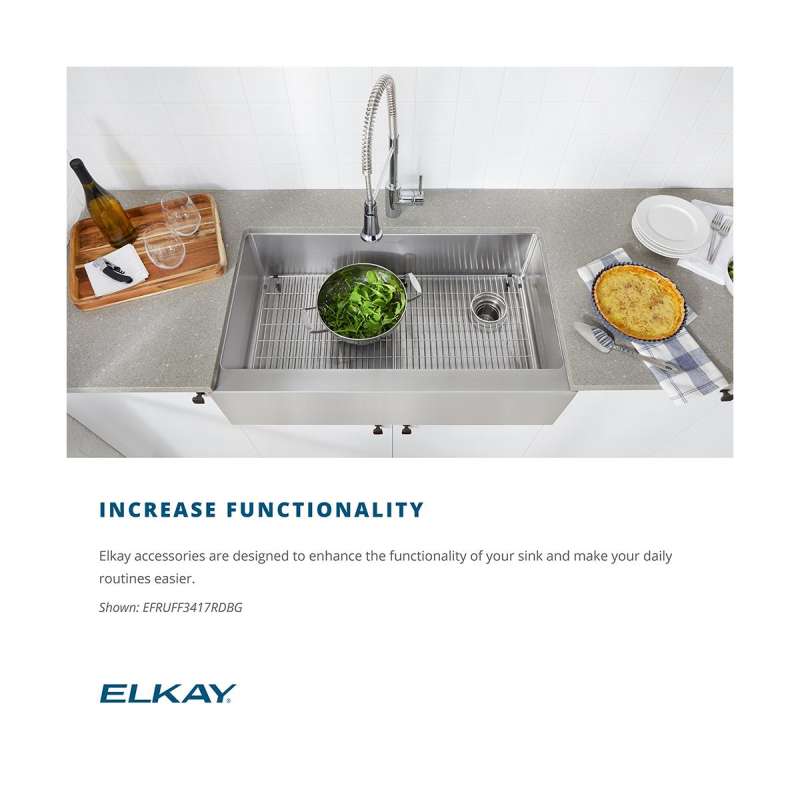 INCREASE FUNCTIONALITY

Elkay accessories are designed to enhance the functionality of your sink and make your daily routines easier.

Shown: EFRUFF3417RDBG

ELKAY