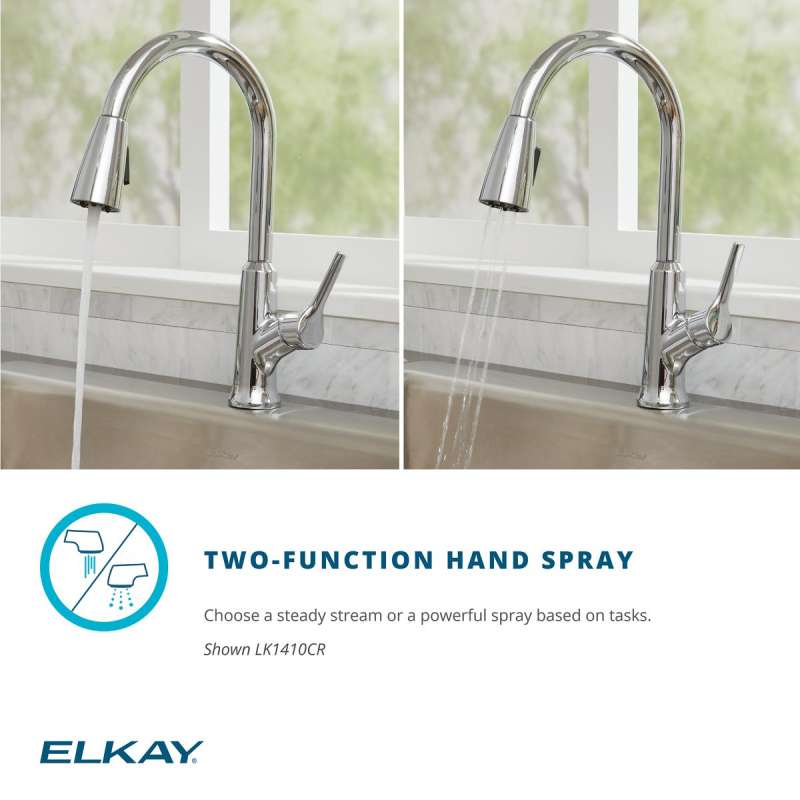 TWO-FUNCTION HAND SPRAY

Choose a steady stream or a powerful spray based on tasks.

Shown LK1410CR

ELKAY