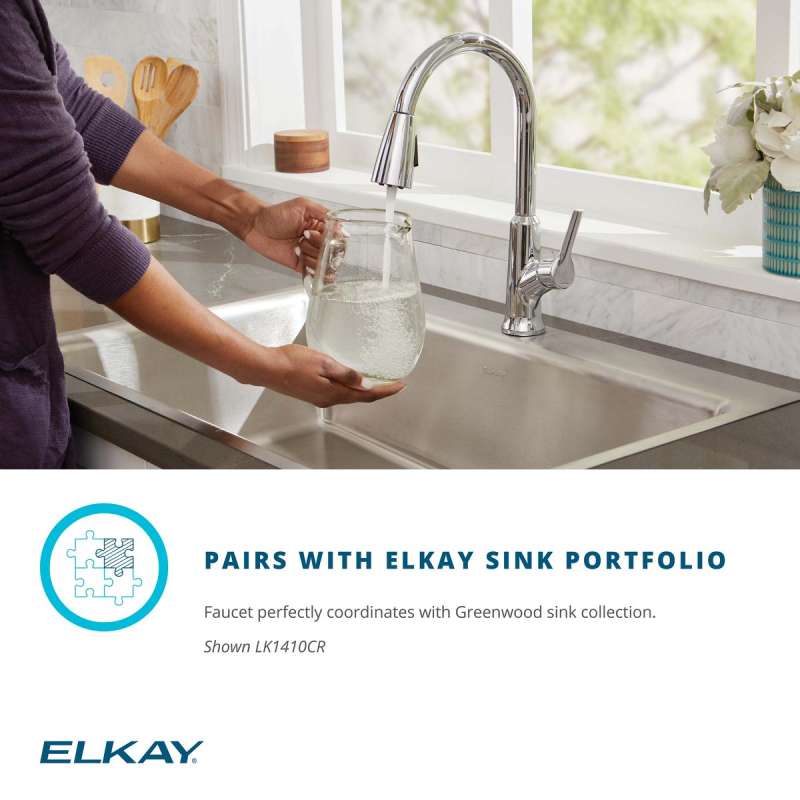 PAIRS WITH ELKAY SINK PORTFOLIO

Faucet perfectly coordinates with Greenwood sink collection.

Shown LK1410CR

ELKAY