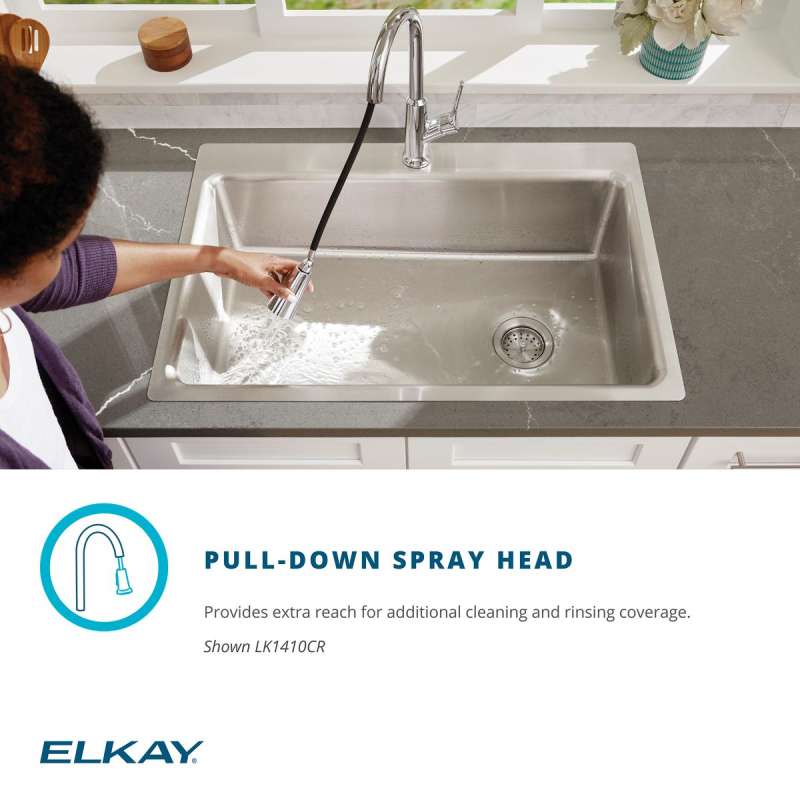 PULL-DOWN SPRAY HEAD

Provides extra reach for additional cleaning and rinsing coverage.

Shown LK1410CR

ELKAY