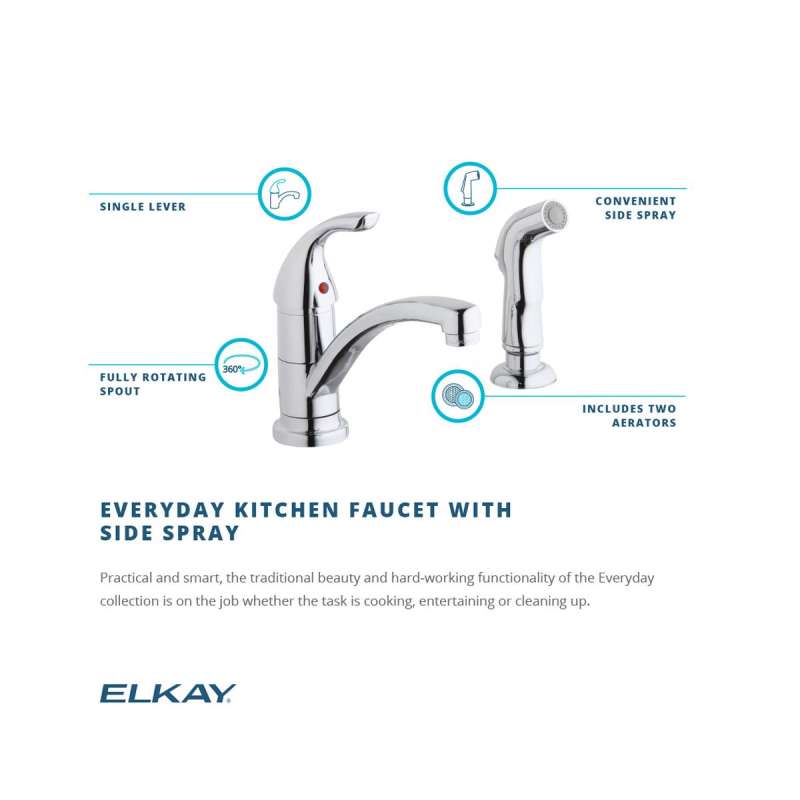 SINGLE LEVER

CONVENIENT SIDE SPRAY

360°

FULLY ROTATING SPOUT

INCLUDES TWO AERATORS

EVERYDAY KITCHEN FAUCET WITH SIDE SPRAY

Practical and smart, the traditional beauty and hard-working functionality of the Everyday collection is on the job whether the task is cooking, entertaining or cleaning up.

ELKAY