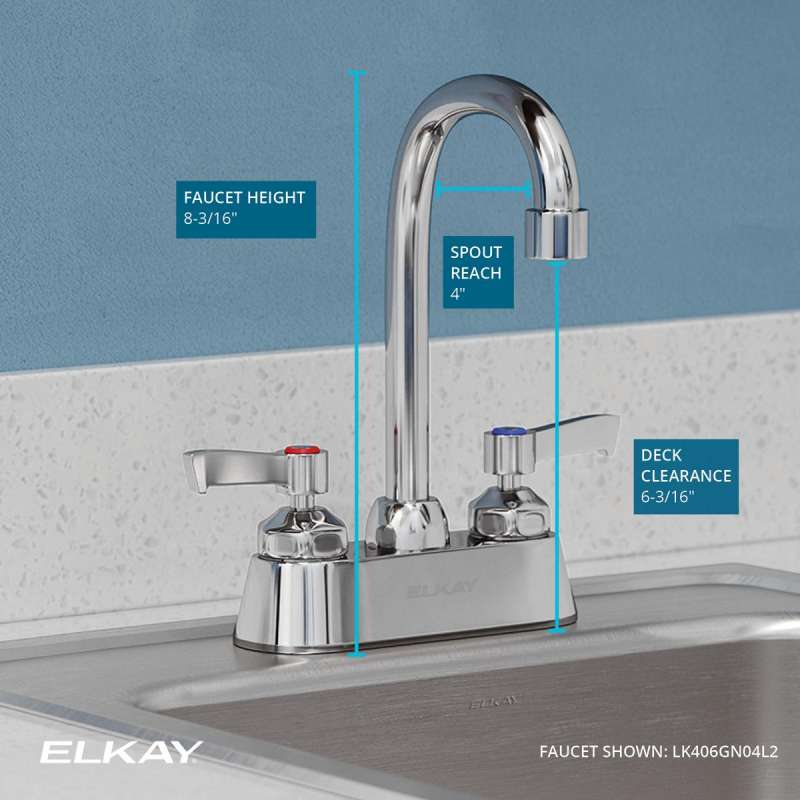 FAUCET HEIGHT
8-3/16"

SPOUT REACH
4"

DECK CLEARANCE
6-3/16"

ELKAY

ELKAY

ELKAY

FAUCET SHOWN: LK406GN04L2