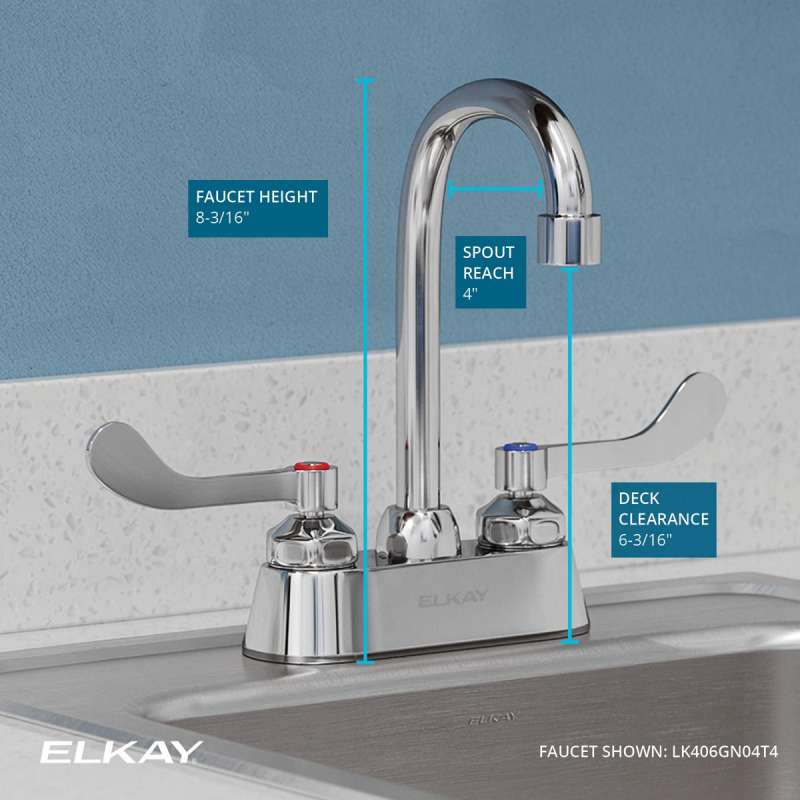 FAUCET HEIGHT
8-3/16"

SPOUT
REACH
4"

DECK
CLEARANCE
6-3/16"

ELKAY

ELKAY

ELKAY

FAUCET SHOWN: LK406GN04T4