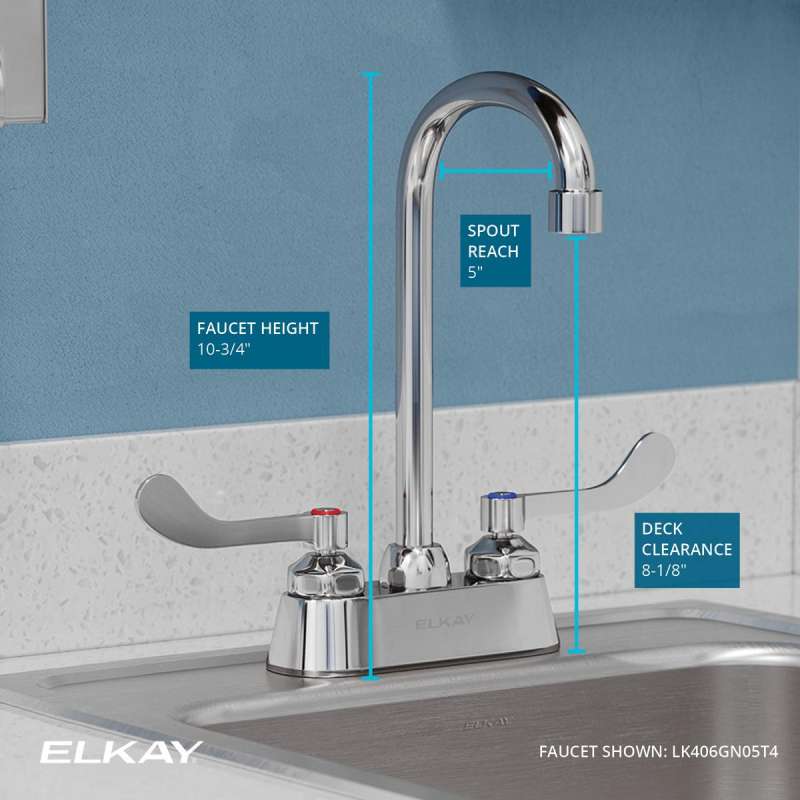 SPOUT REACH
5"

FAUCET HEIGHT
10-3/4"

DECK CLEARANCE
8-1/8"

ELKAY

ELKAY

ELKAY

FAUCET SHOWN: LK406GN05T4