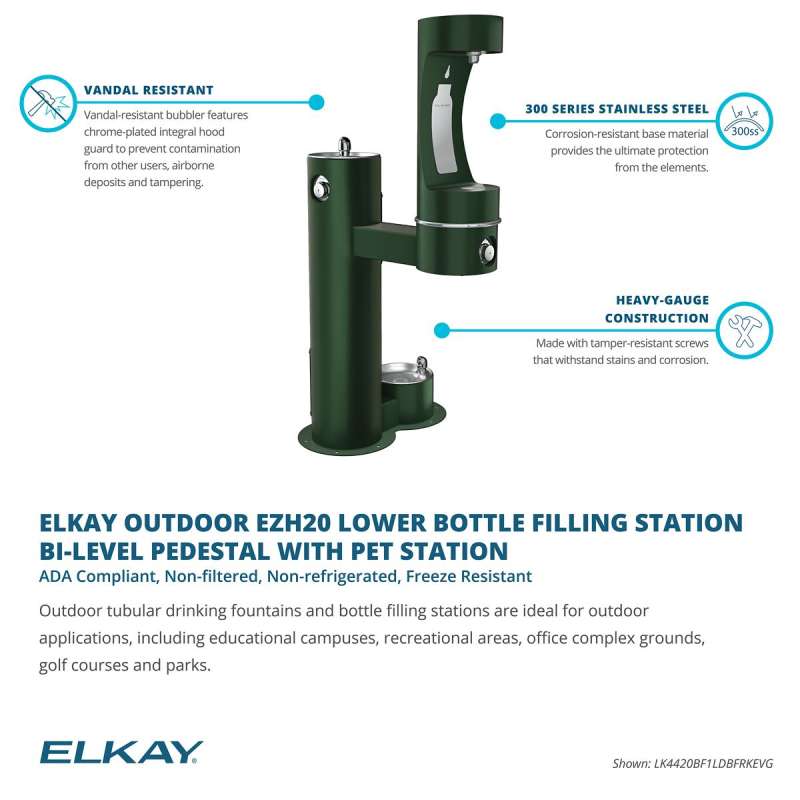 VANDAL RESISTANT

Vandal-resistant bubbler features chrome-plated integral hood guard to prevent contamination from other users, airborne deposits and tampering.

300 SERIES STAINLESS STEEL

300ss

Corrosion-resistant base material provides the ultimate protection from the elements.

HEAVY-GAUGE CONSTRUCTION

Made with tamper-resistant screws that withstand stains and corrosion.

ELKAY OUTDOOR EZH20 LOWER BOTTLE FILLING STATION BI-LEVEL PEDESTAL WITH PET STATION

ADA Compliant, Non-filtered, Non-refrigerated, Freeze Resistant

Outdoor tubular drinking fountains and bottle filling stations are ideal for outdoor applications, including educational campuses, recreational areas, office complex grounds, golf courses and parks.

ELKAY

Shown: LK4420BF1LDBFRKEVG